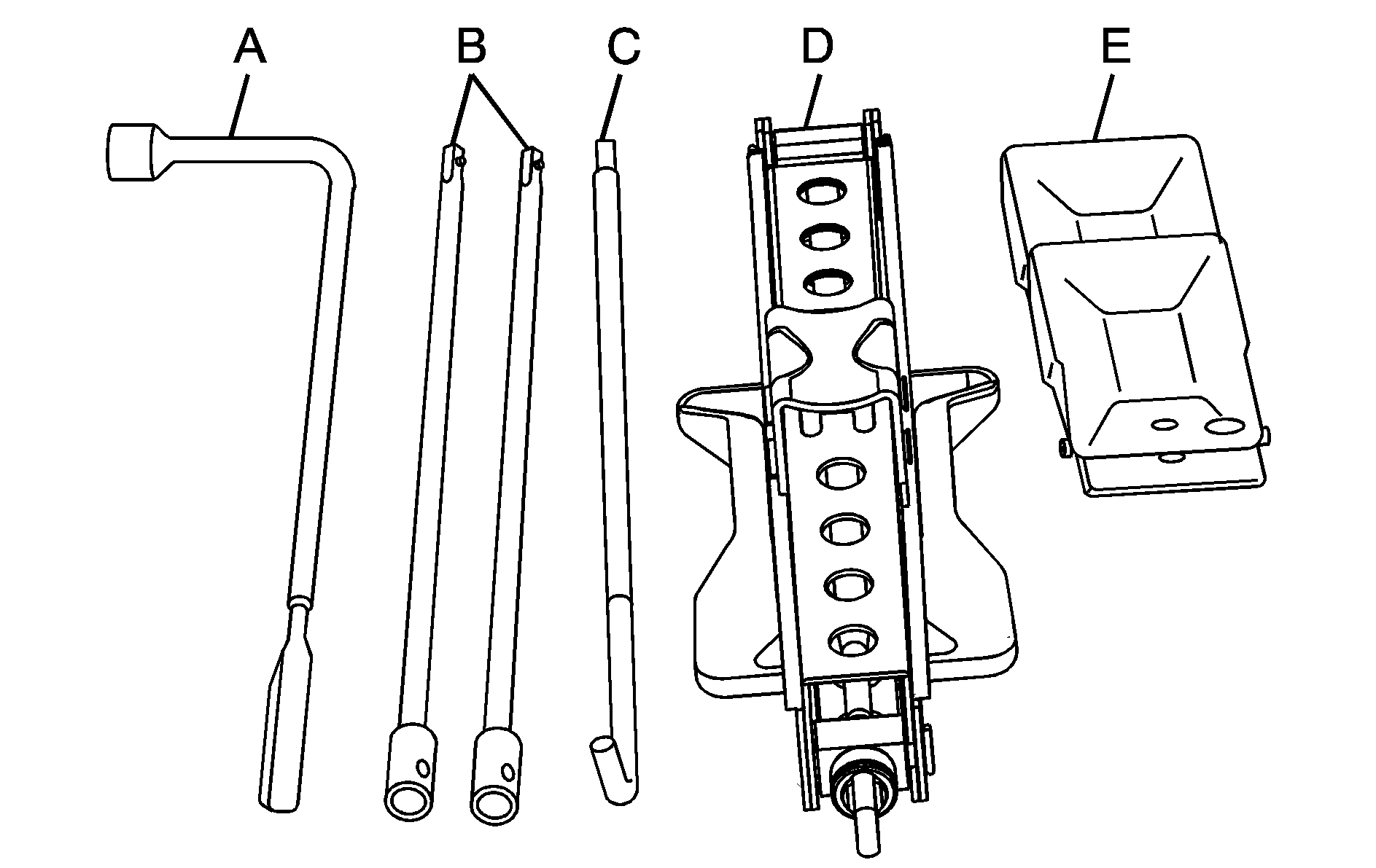 A B C D E