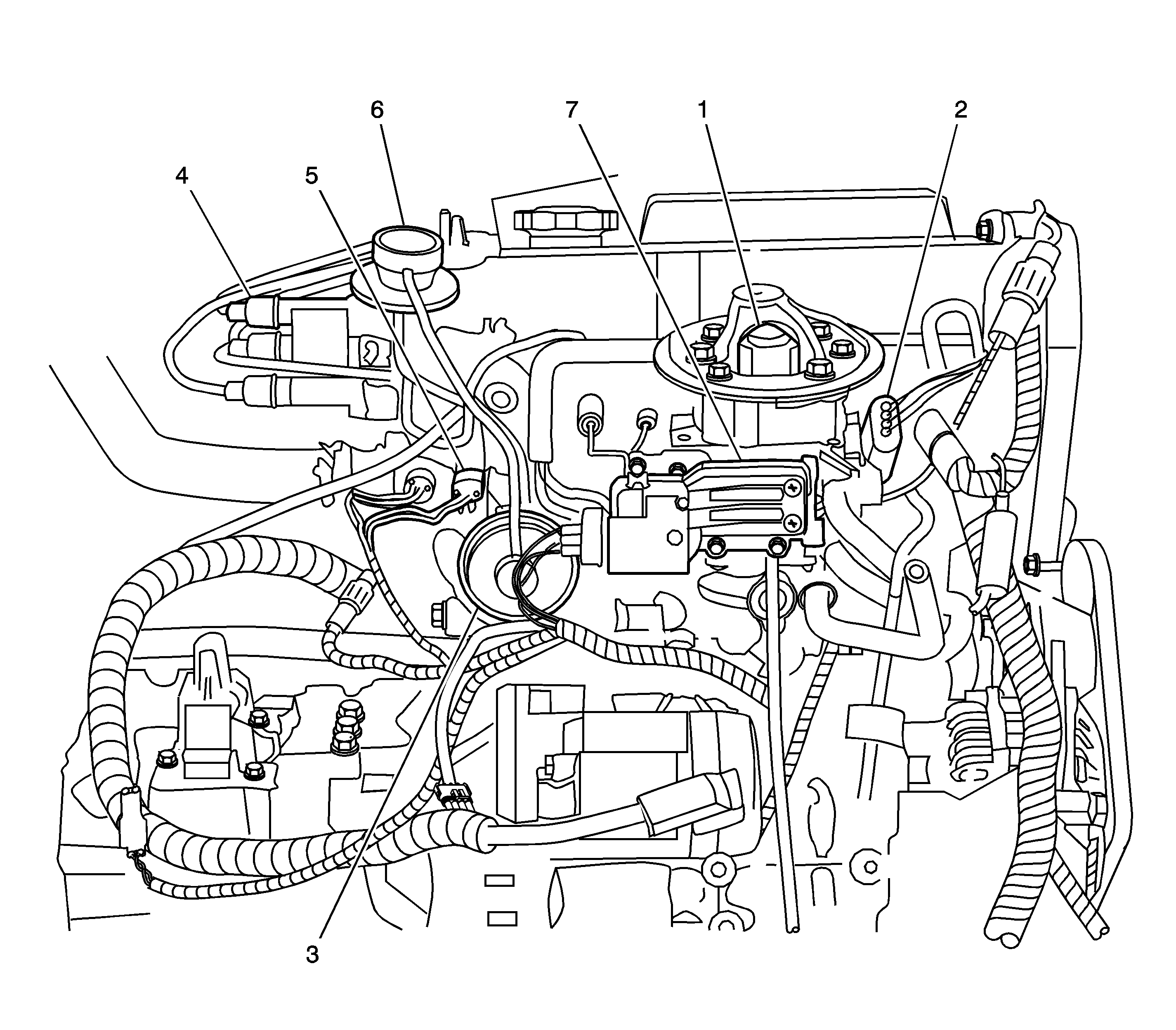 6
7
1
2
4
5
3