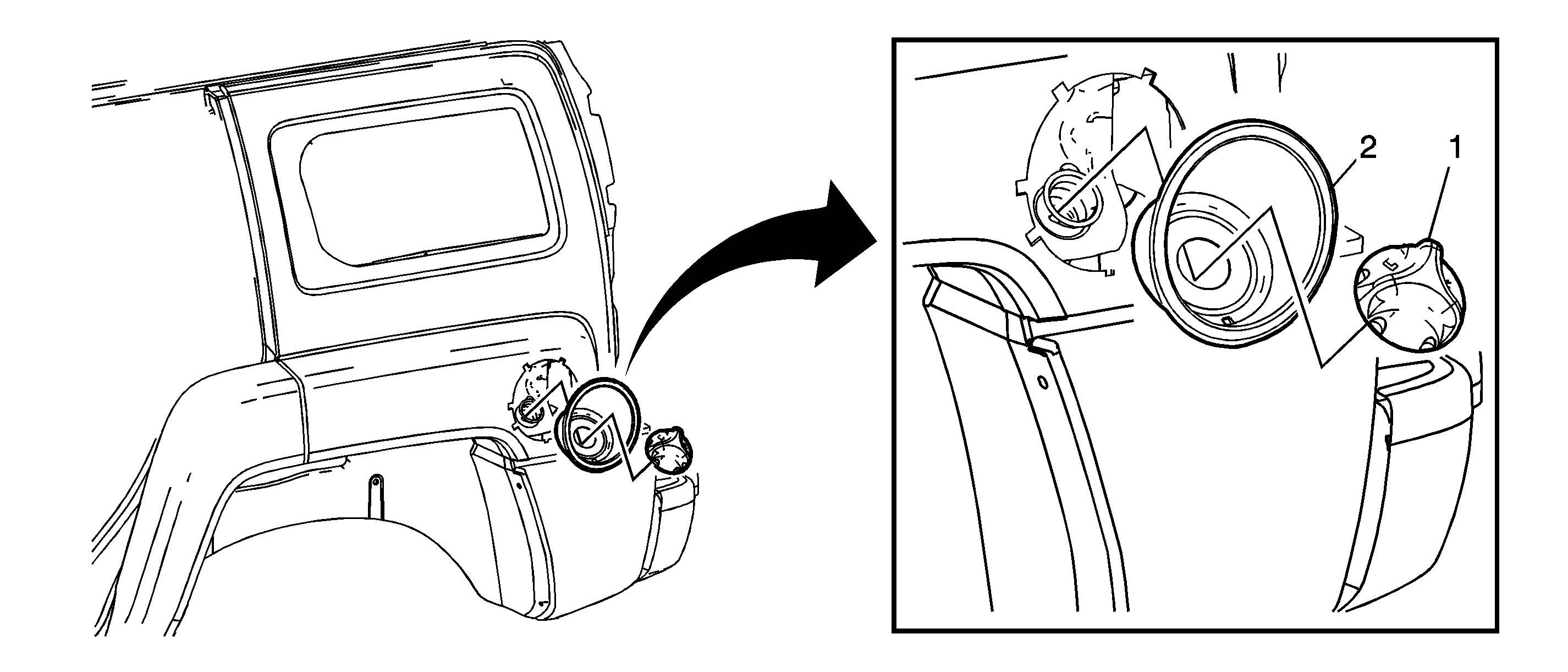 2
1