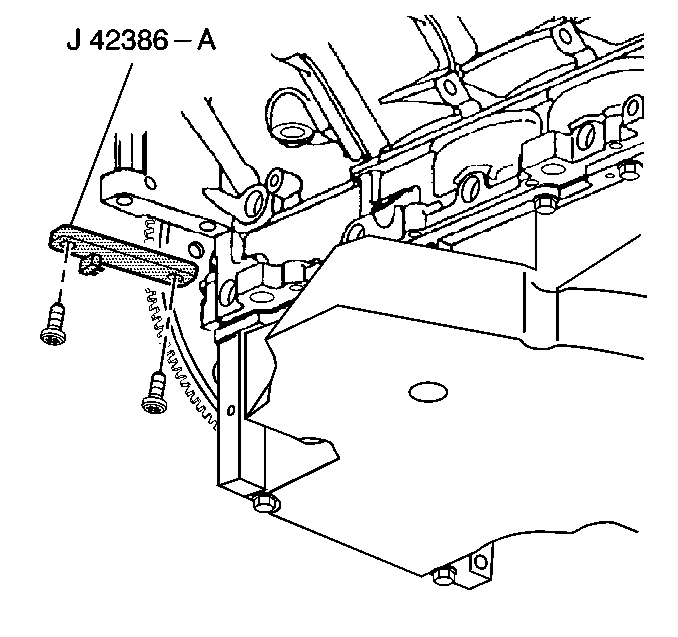 J 42386 – A