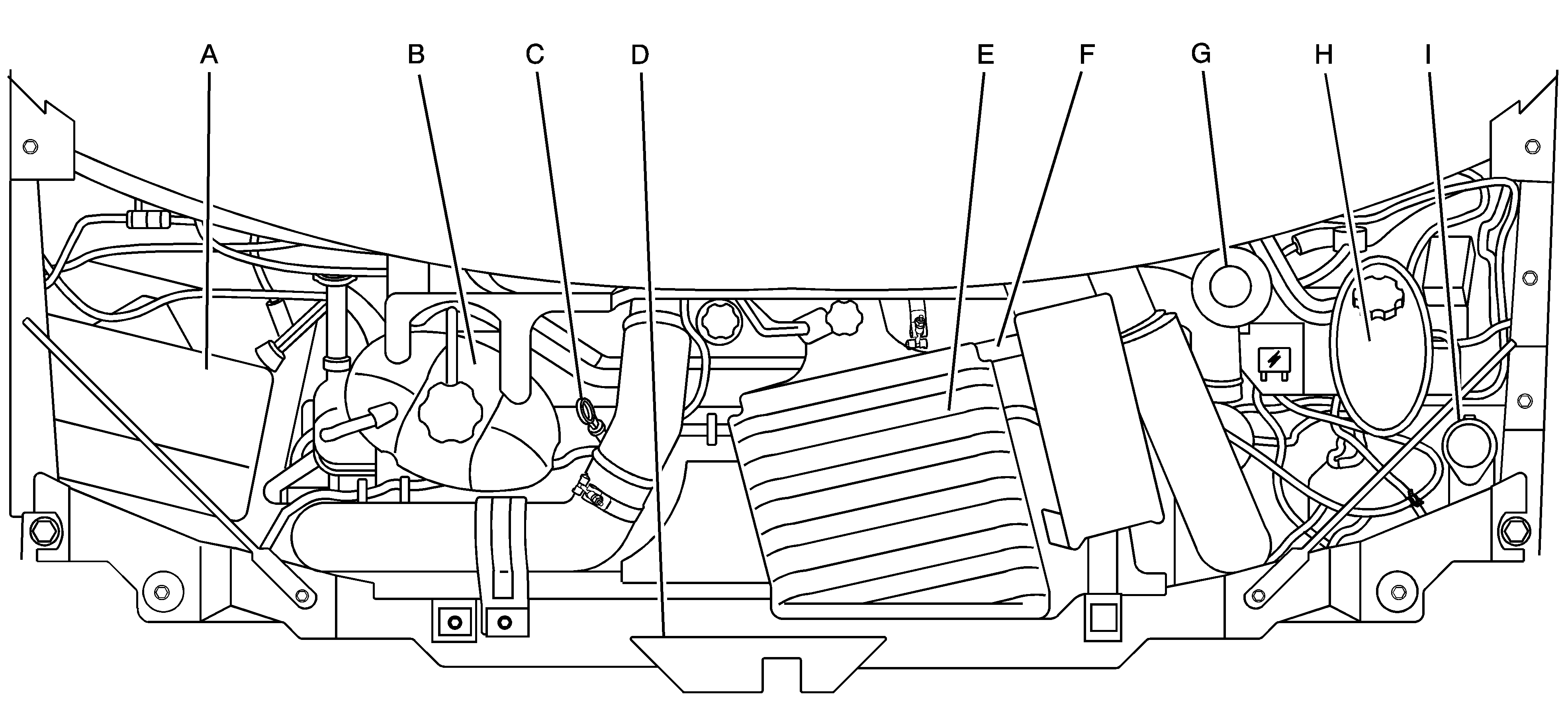 A B C D E F G H I