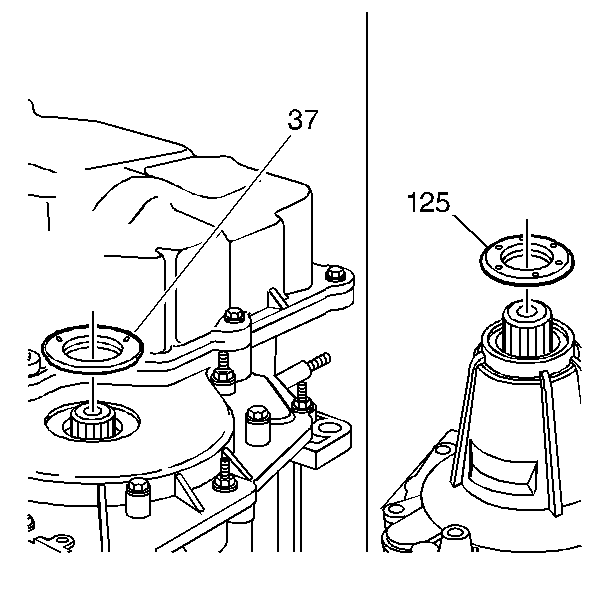 37

125