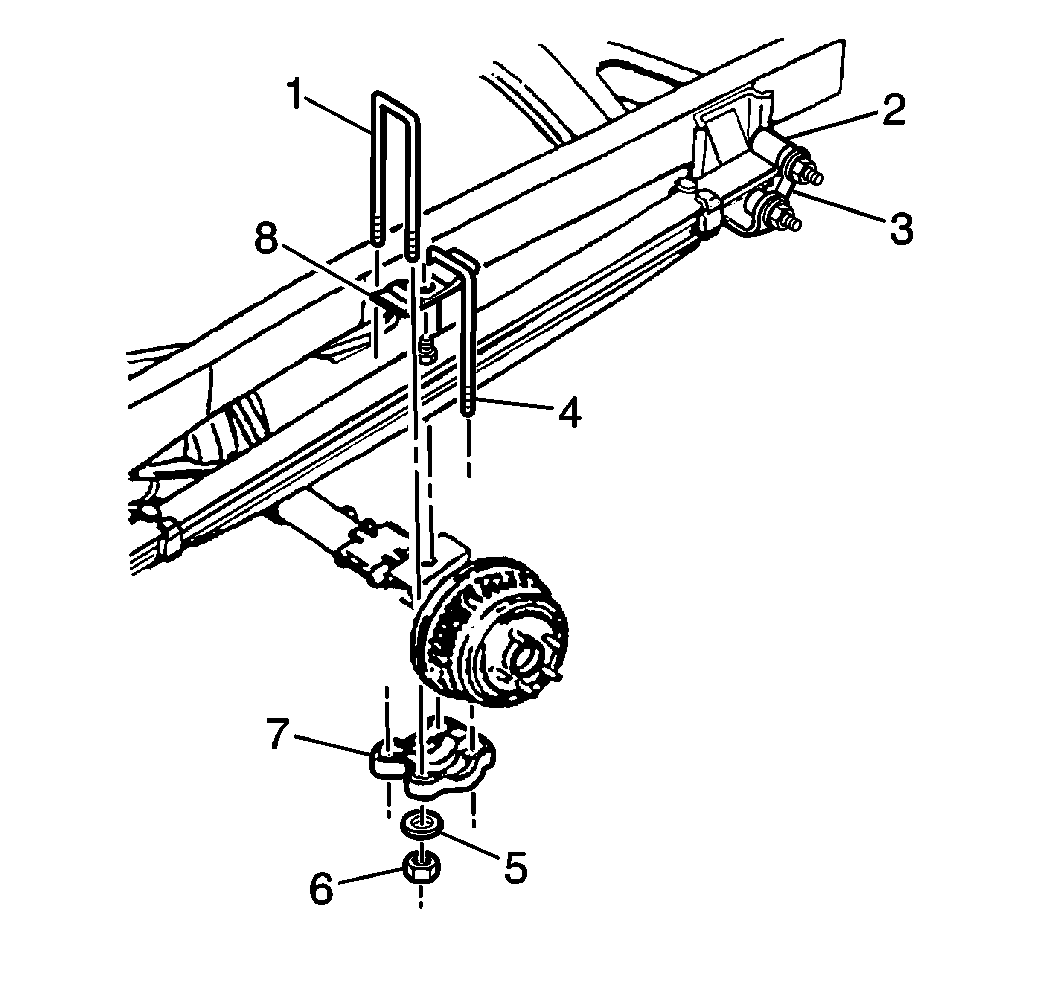 1
2
3
8
4
7
5
6