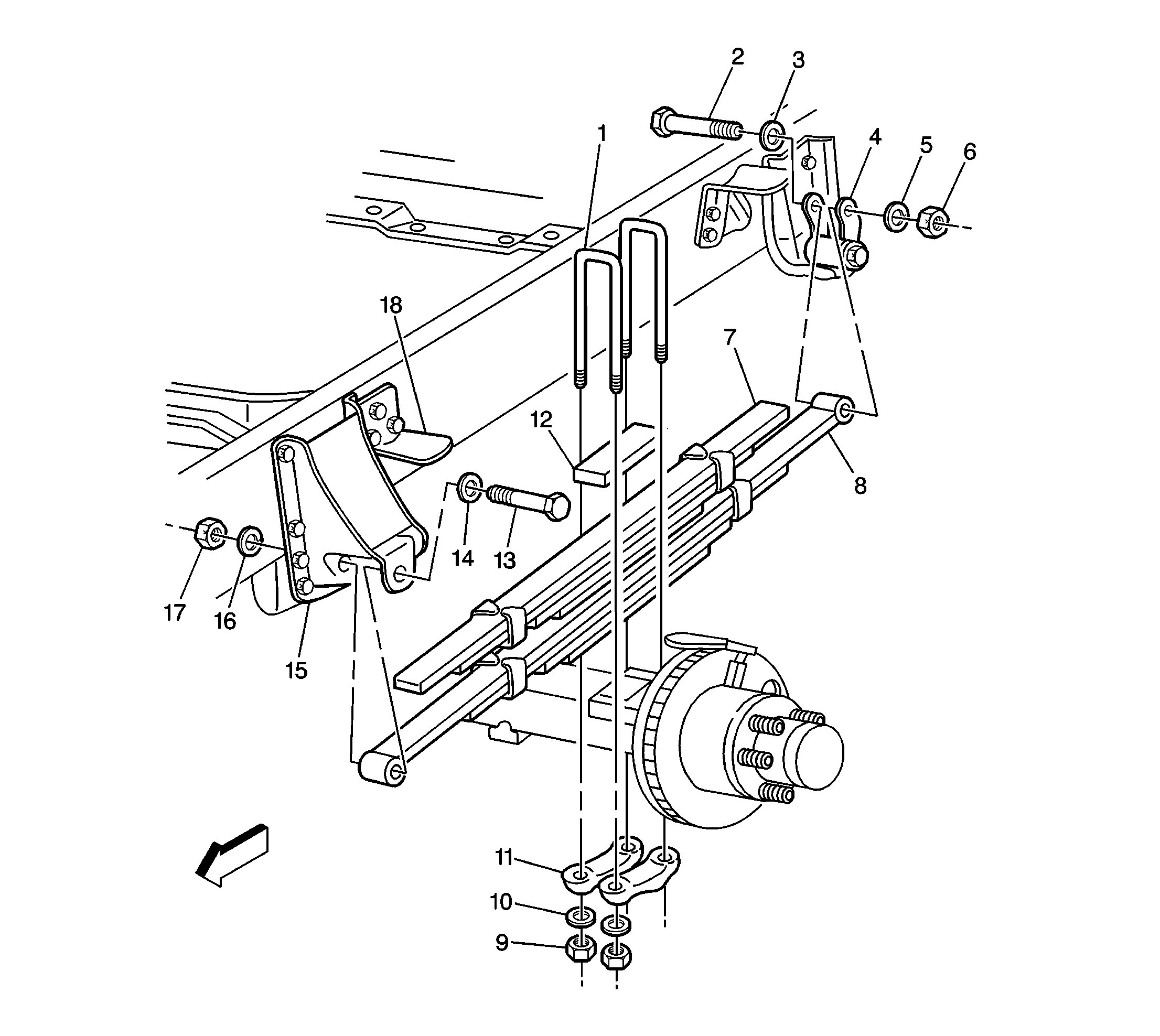 2
3
1
4
5
6
18
7
12
8
14
13
17
16
15
11
10
9