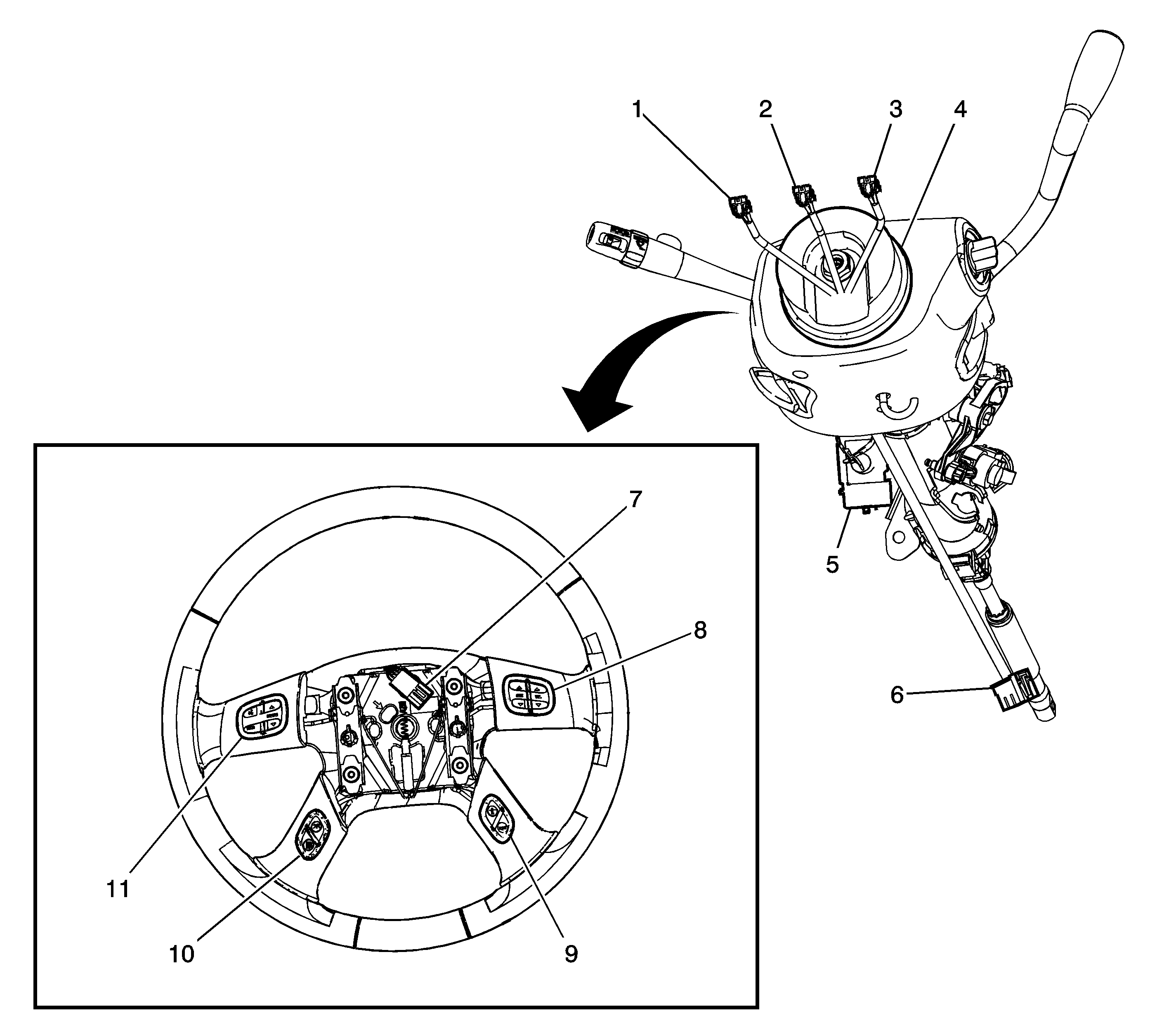 1
2
3
4
5
6
7
8
11
10
9