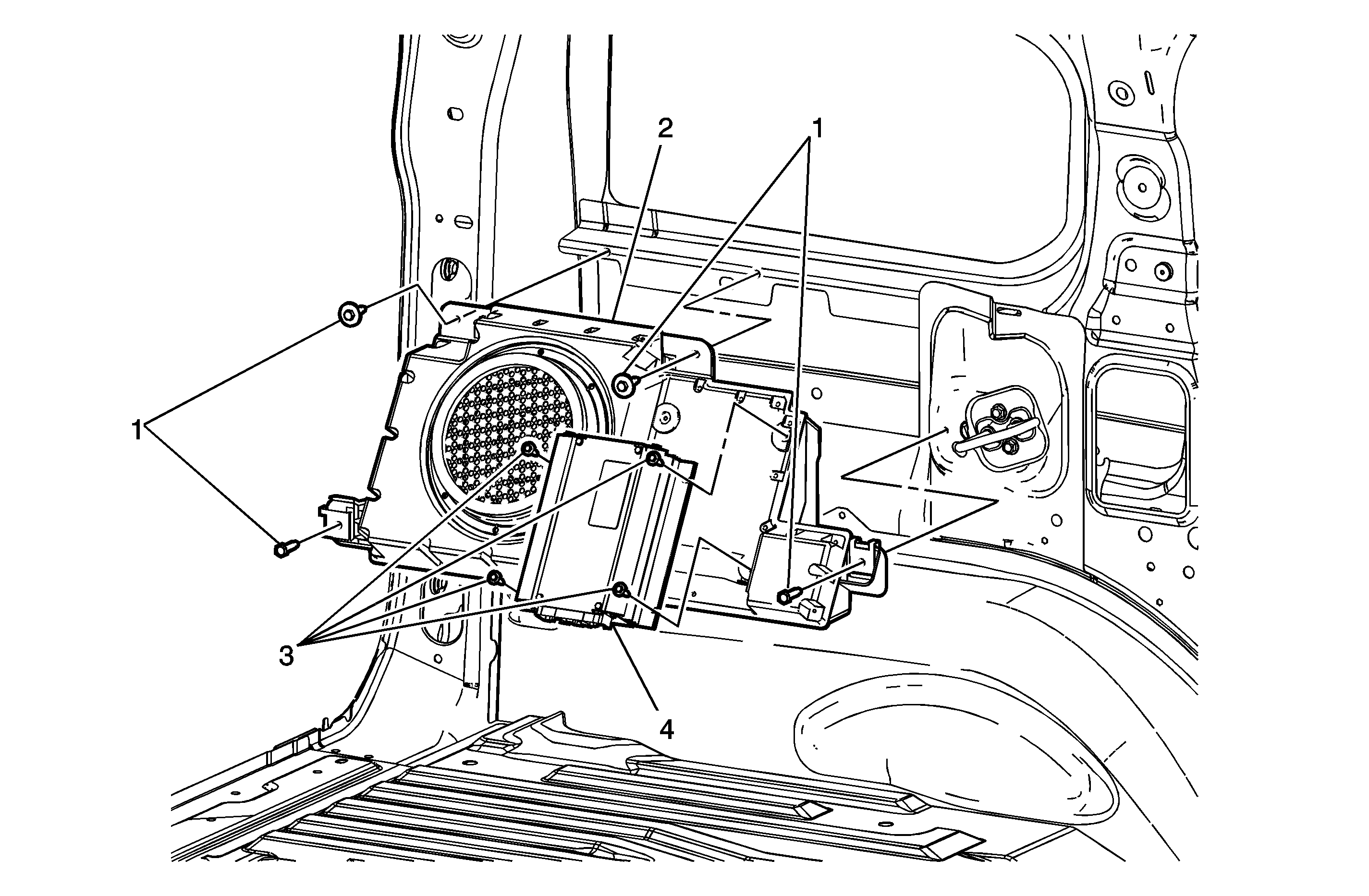 2
1
1
3
4