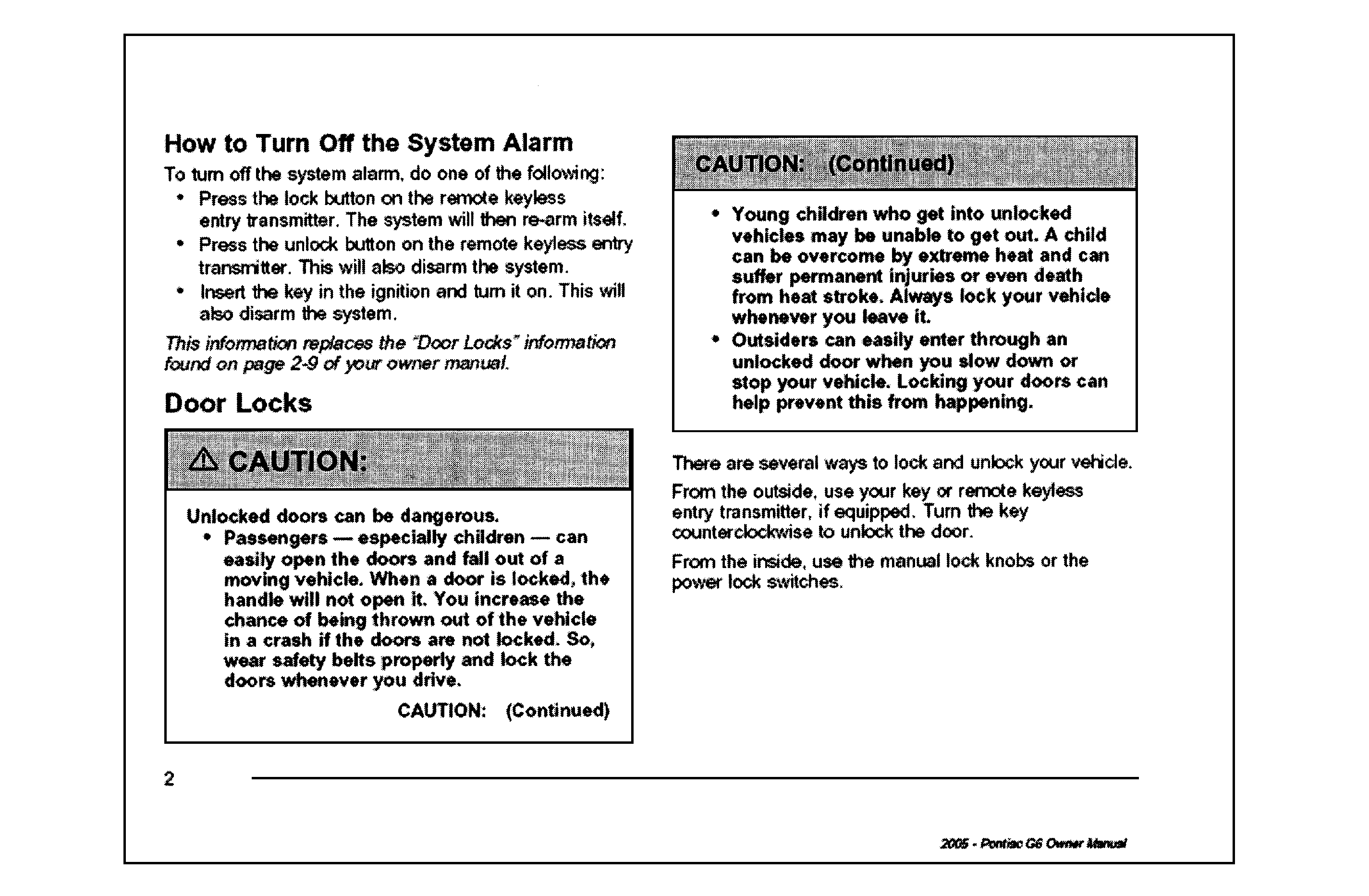 How to Turn Off the System Alarm

To turn off the system alarm, do one of the following:

• Press the lock button on the remote keyless entry transmitter. The system will then re-arm itself.
• Press the unlock button on the remote keyless entry transmitter. This will also disarm the system.
• Insert the key in the ignition and turn it on. This will also disarm the system.

This information replaces the "Door Locks" information found on page 2-9 of your owner manual.

Door Locks

⚠ CAUTION:

Unlocked doors can be dangerous.

• Passengers — especially children — can easily open the doors and fall out of a moving vehicle. When a door is locked, the handle will not open it. You increase the chance of being thrown out of the vehicle in a crash if the doors are not locked. So, wear safety belts properly and lock the doors whenever you drive.

CAUTION: (Continued)

CAUTION: (Continued)

• Young children who get into unlocked vehicles may be unable to get out. A child can be overcome by extreme heat and can suffer permanent injuries or even death from heat stroke. Always lock your vehicle whenever you leave it.
• Outsiders can easily enter through an unlocked door when you slow down or stop your vehicle. Locking your doors can help prevent this from happening.

There are several ways to lock and unlock your vehicle.

From the outside, use your key or remote keyless entry transmitter, if equipped. Turn the key counterclockwise to unlock the door.

From the inside, use the manual lock knobs or the power lock switches.

2

2005 - Pontiac G6 Owner Manual