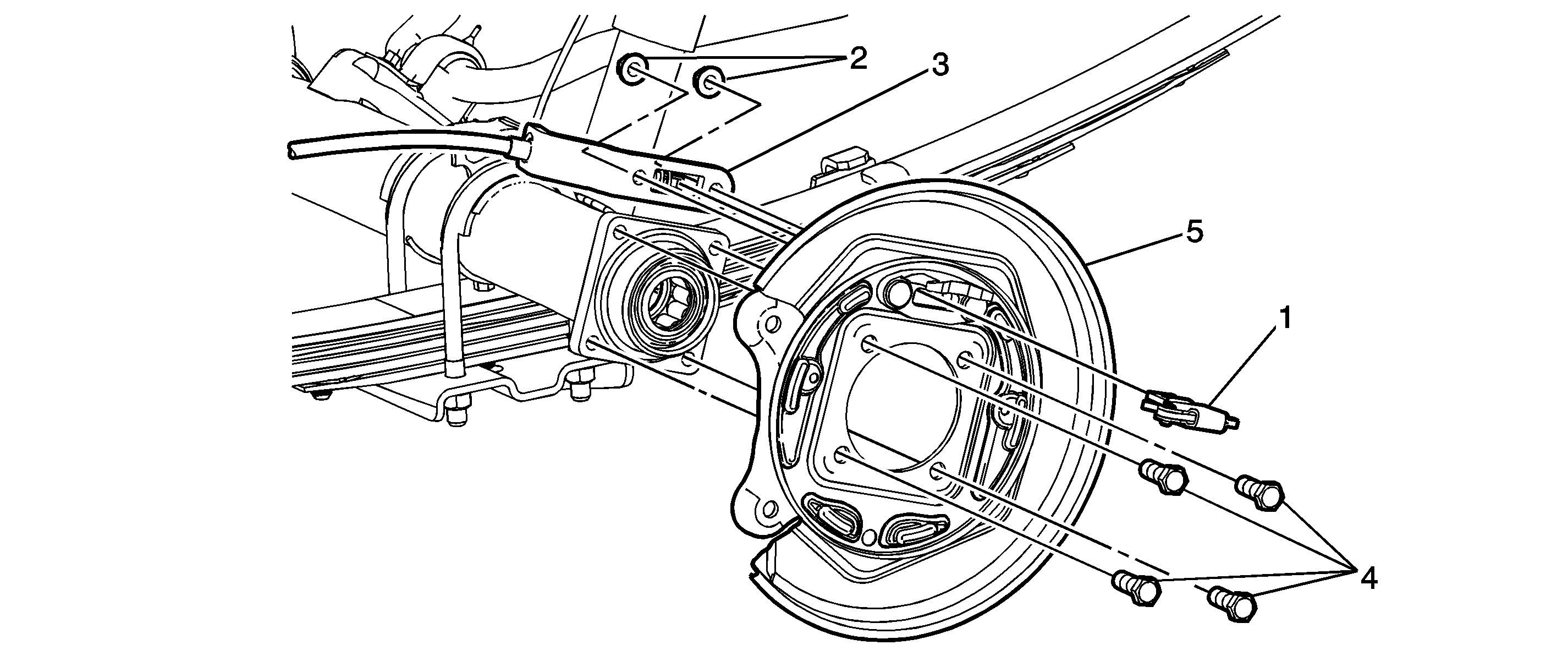 2
3
5
1
4