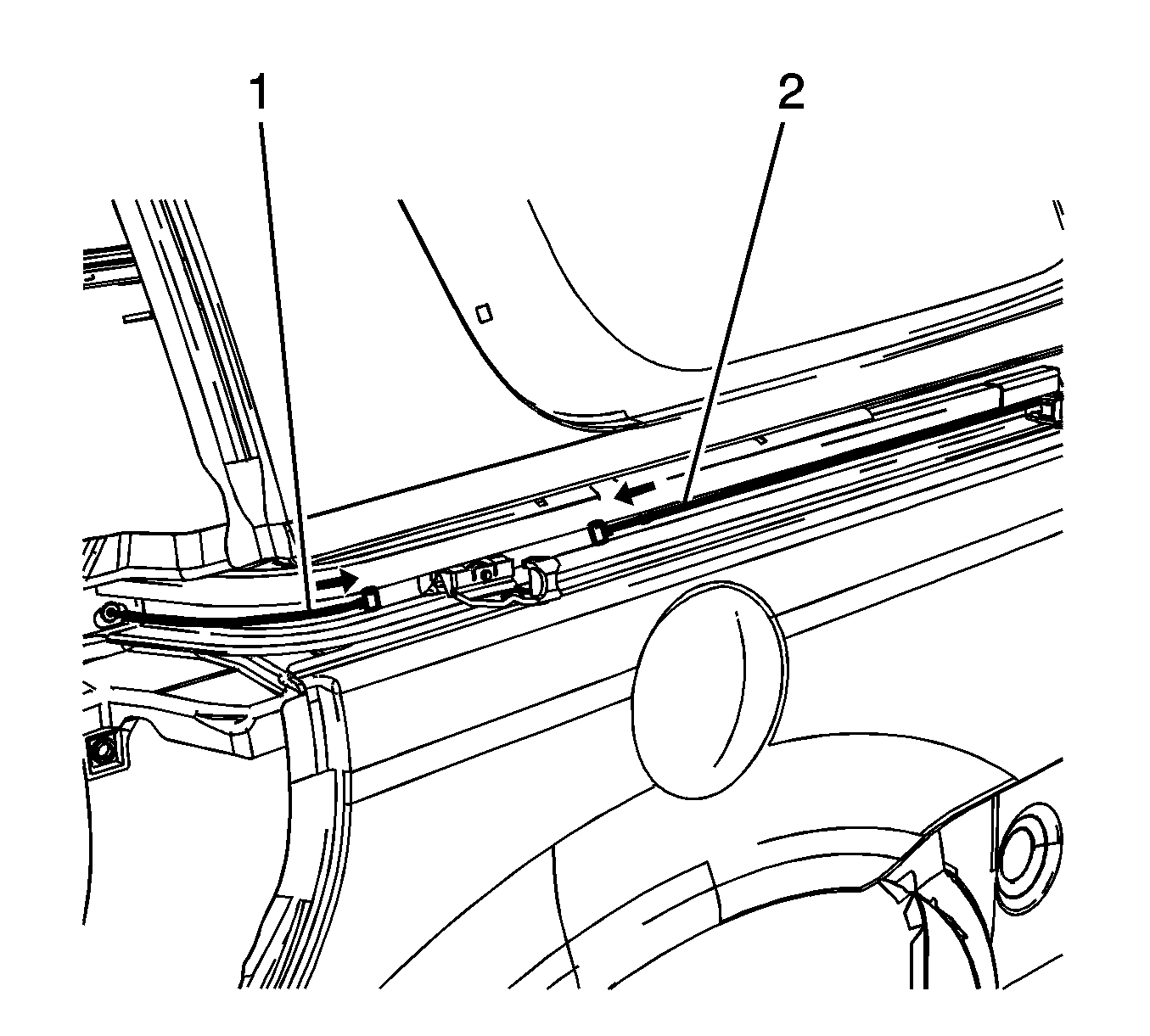 1
2