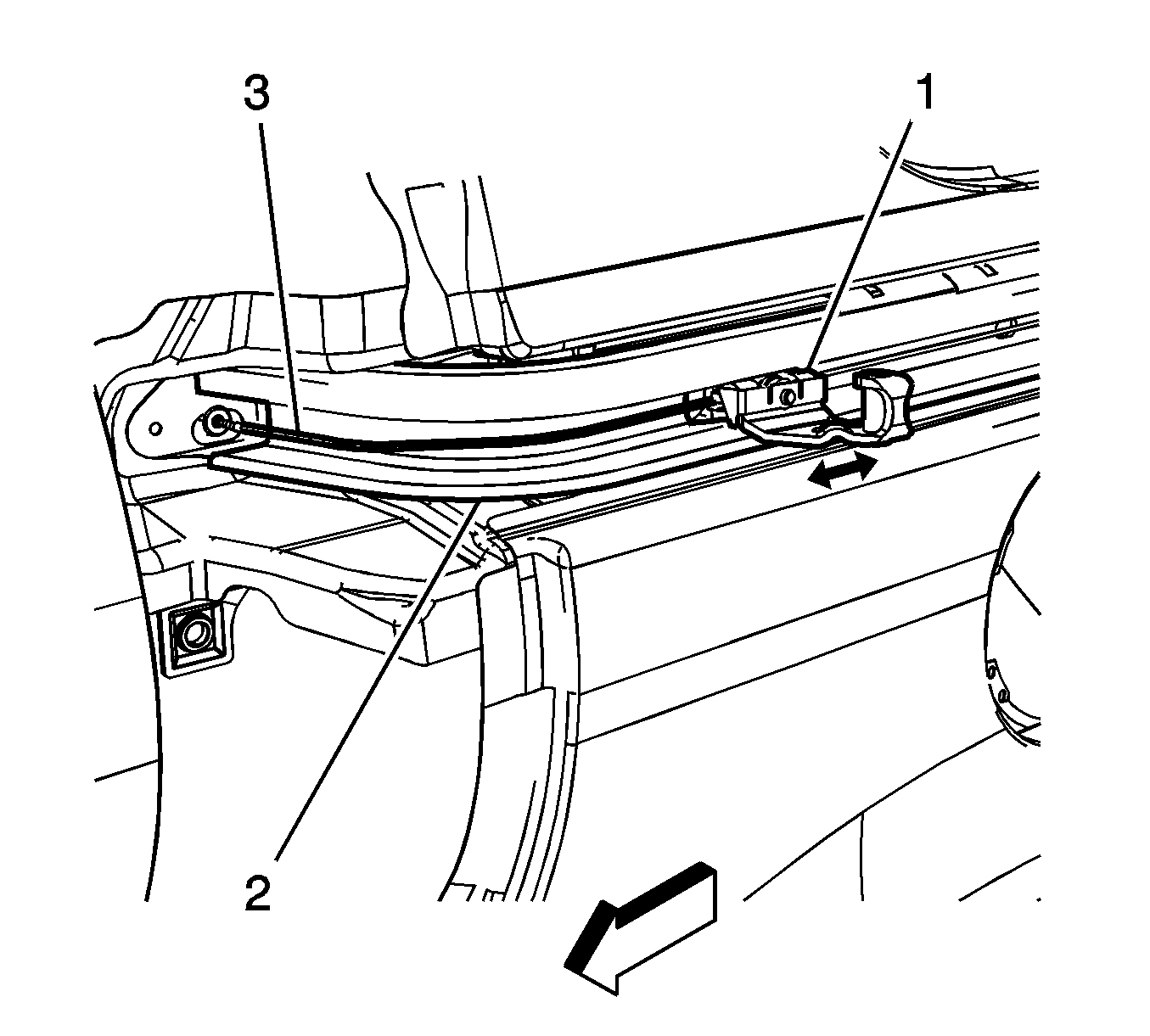 3
1
2