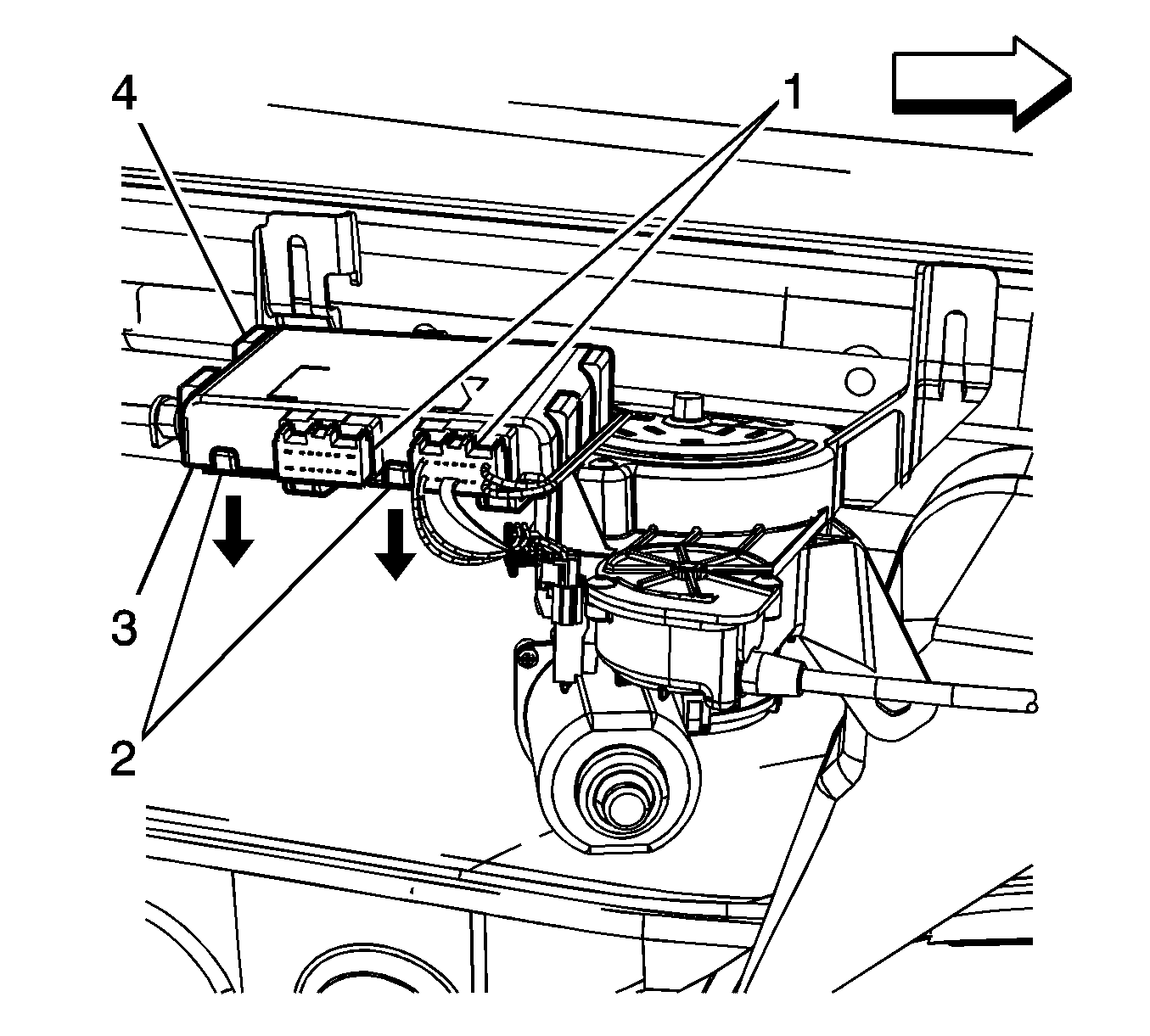 4
1
3
2