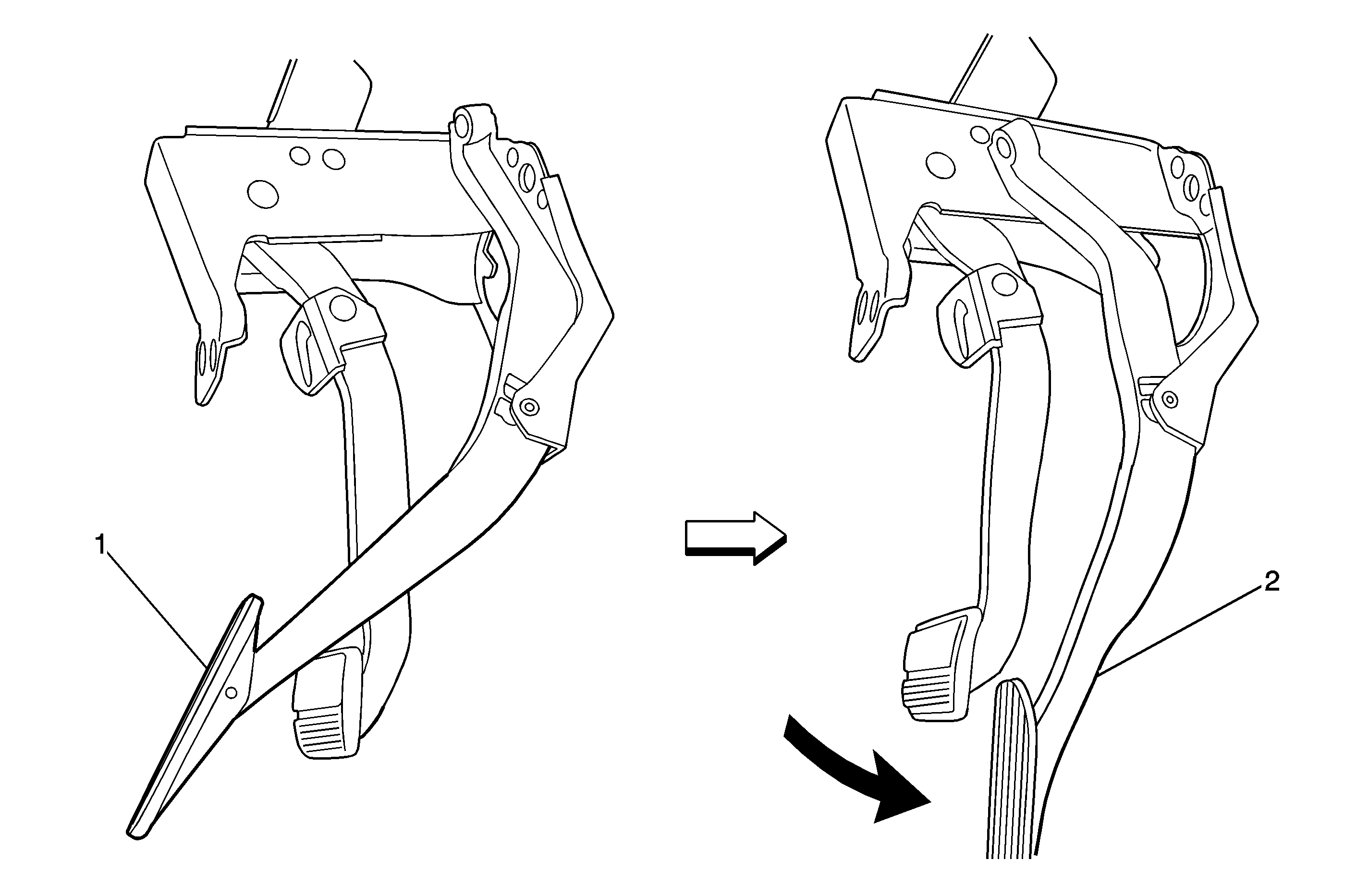 1

2