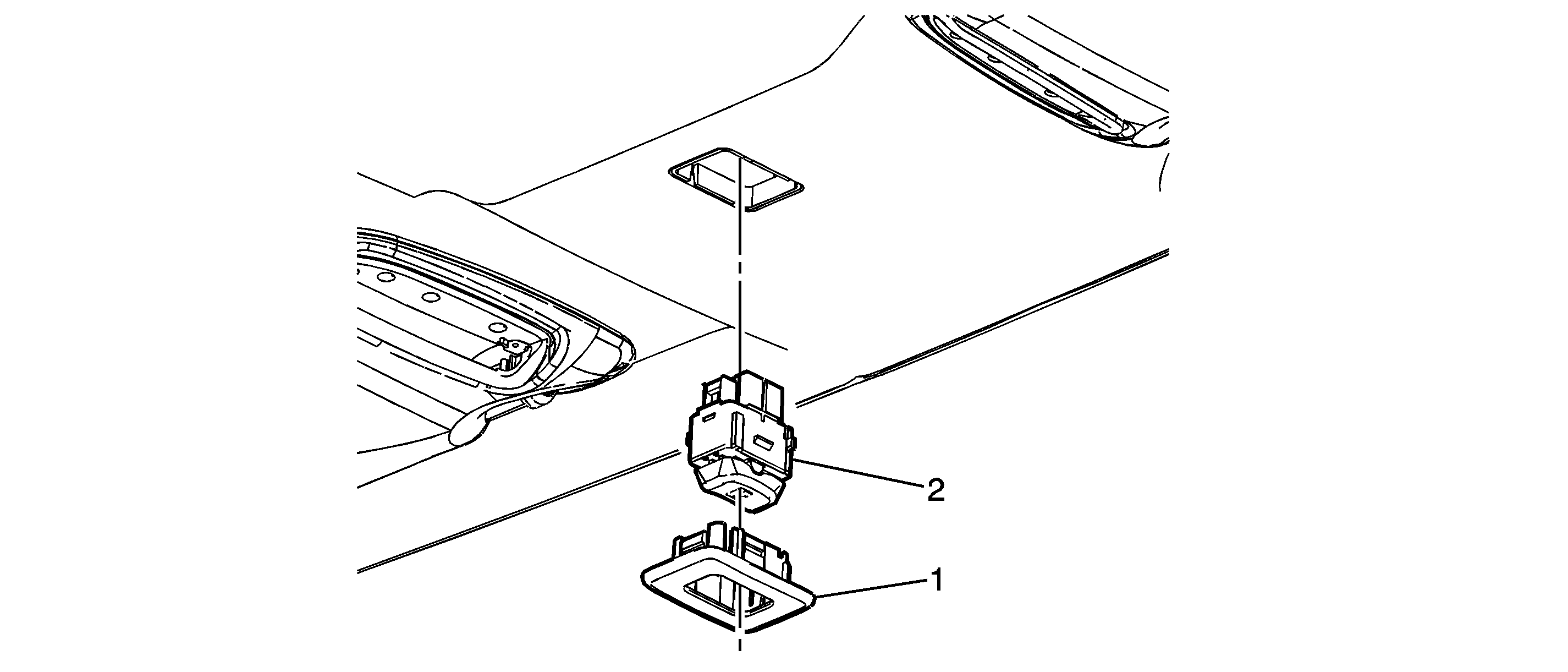 2
1