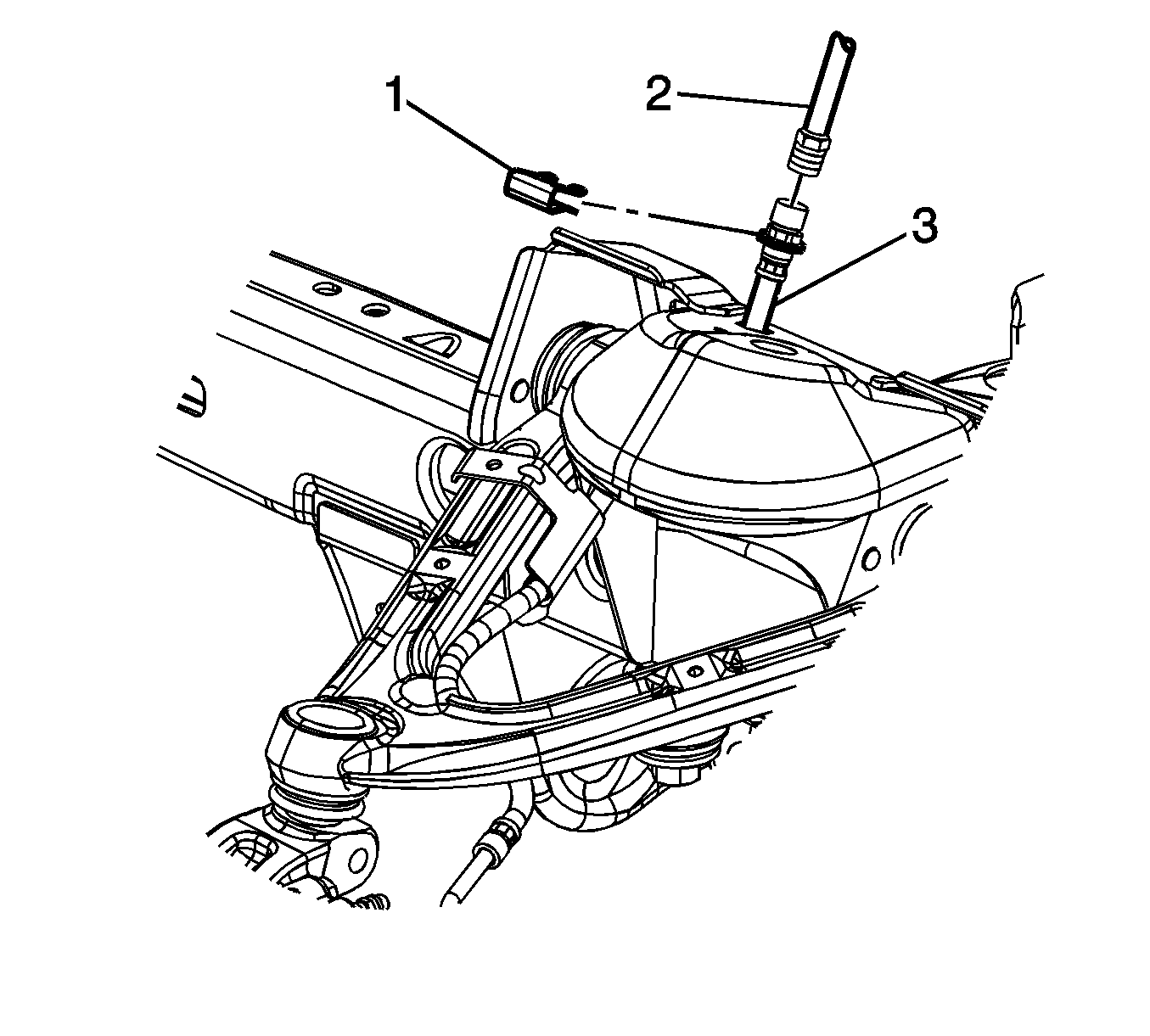 1
2
3