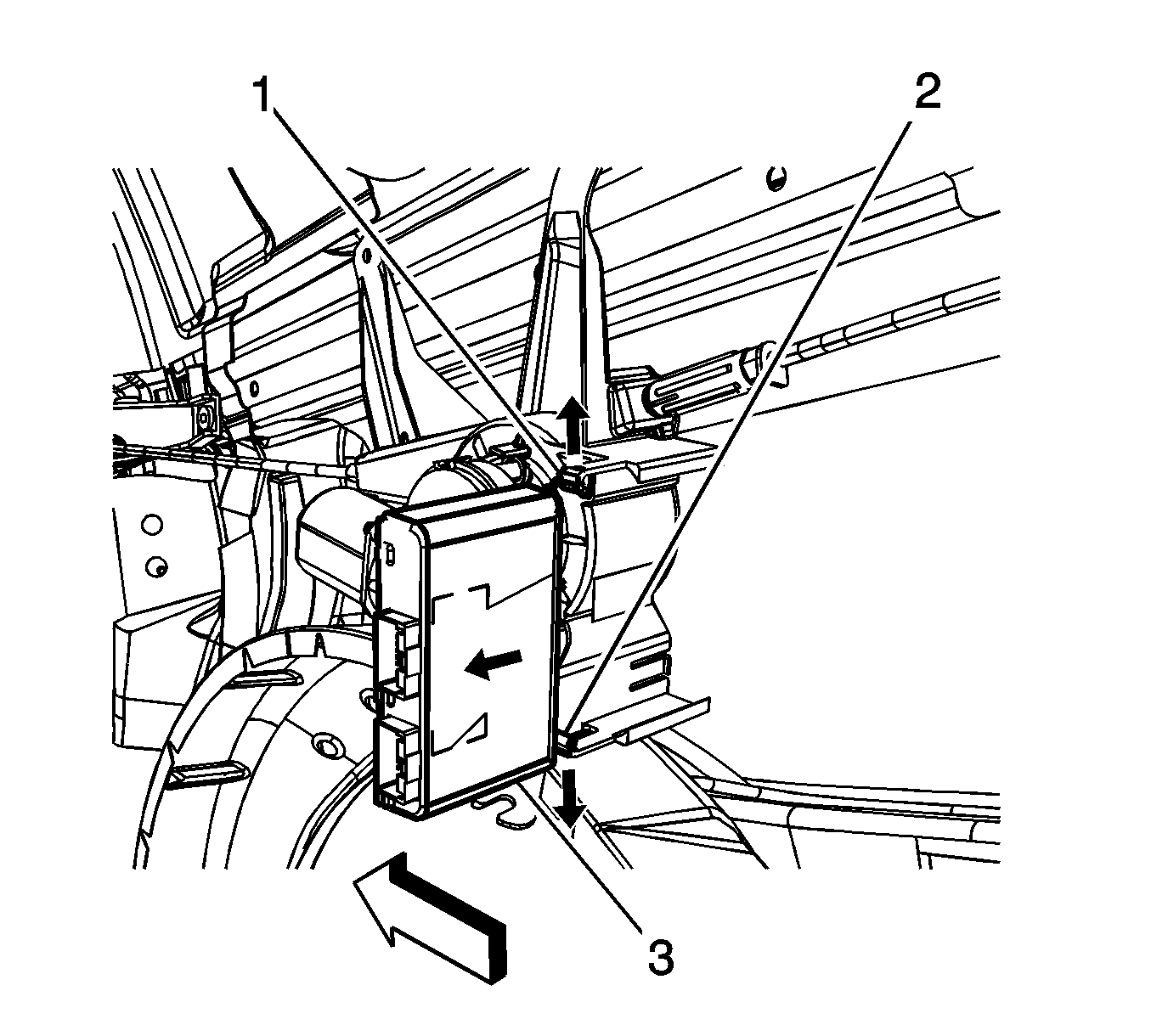 1
2
3