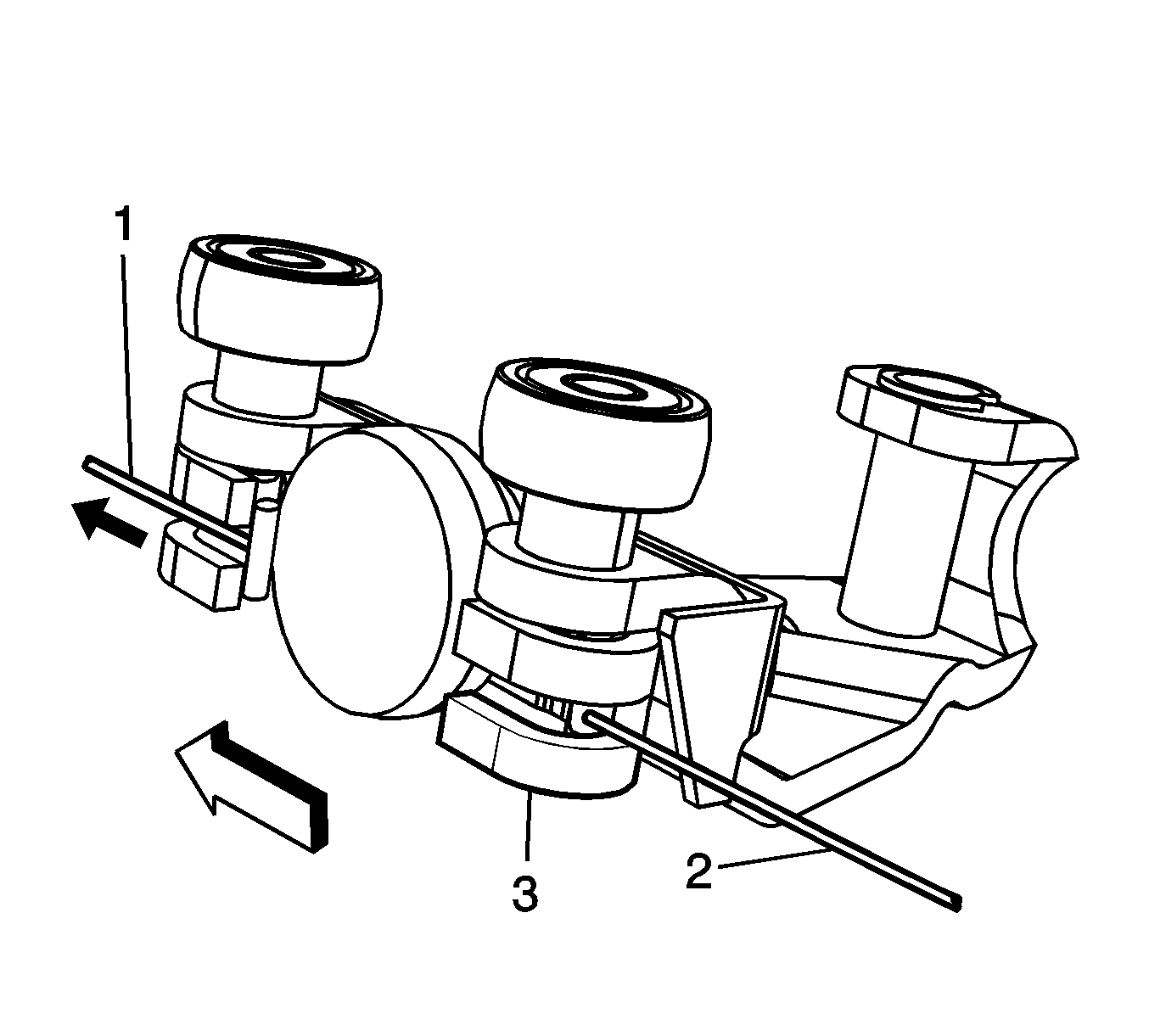 1
3
2