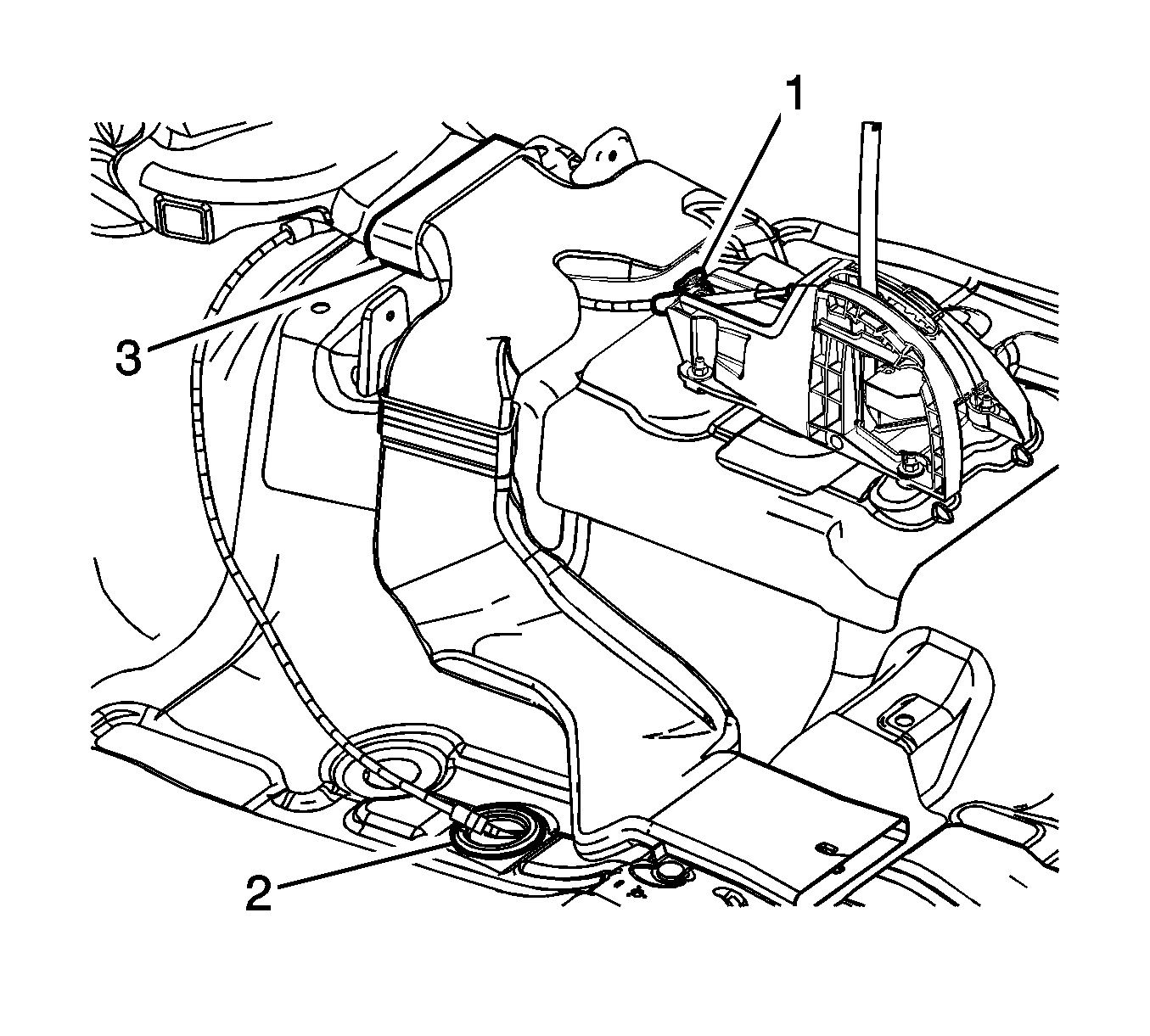 1
3
2