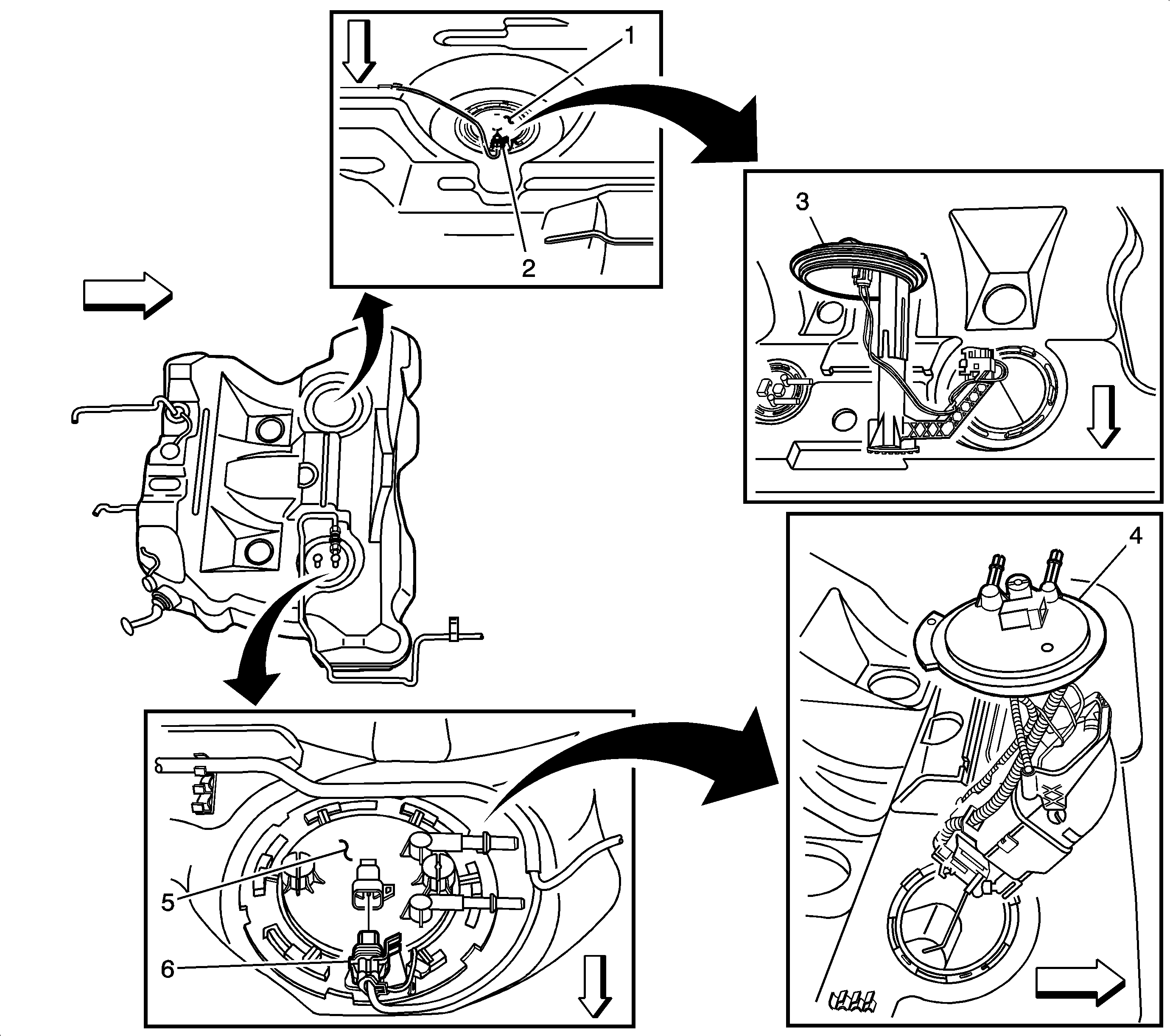 1
2
3
4
5
6