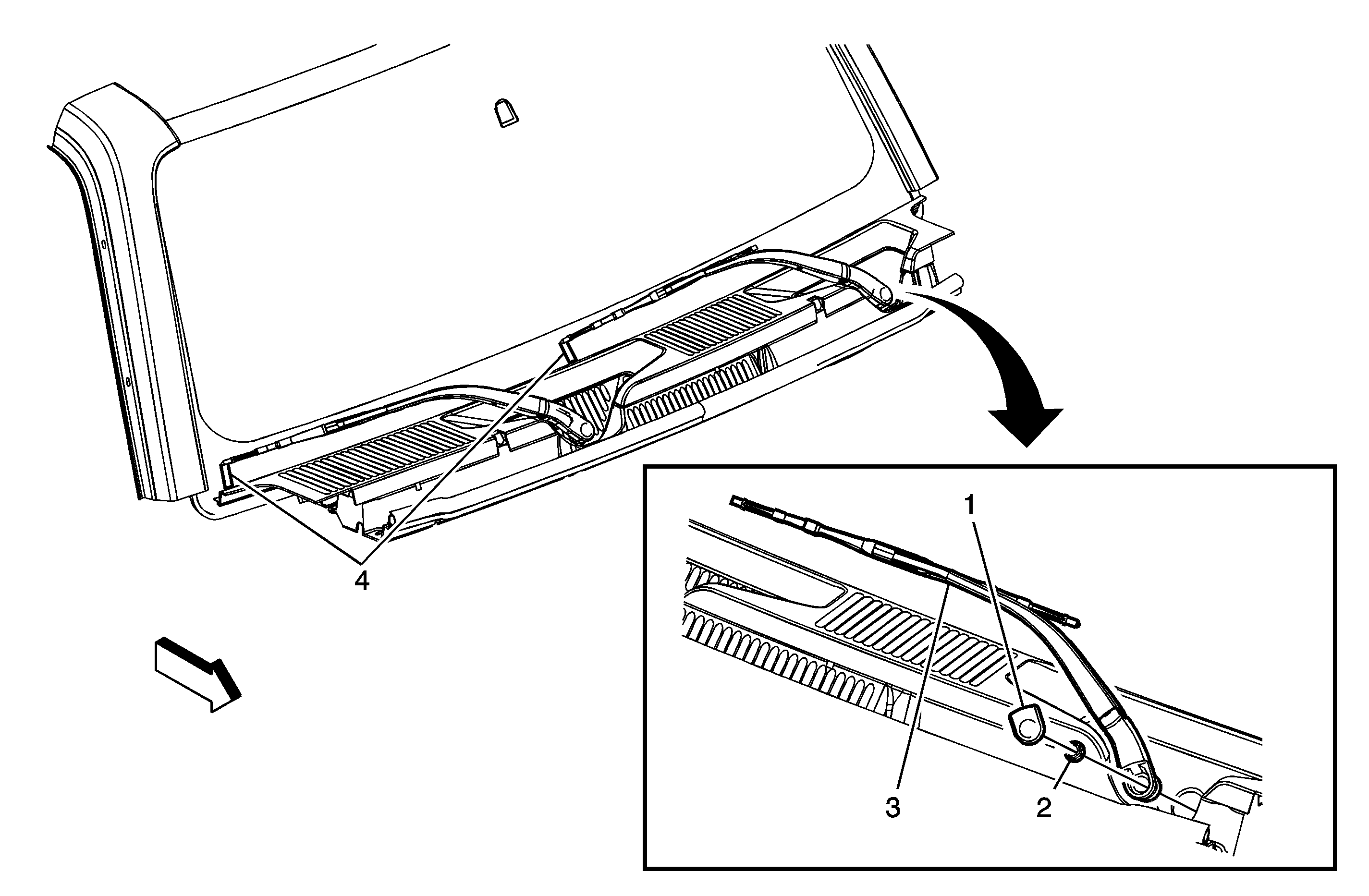 4

1

3

2