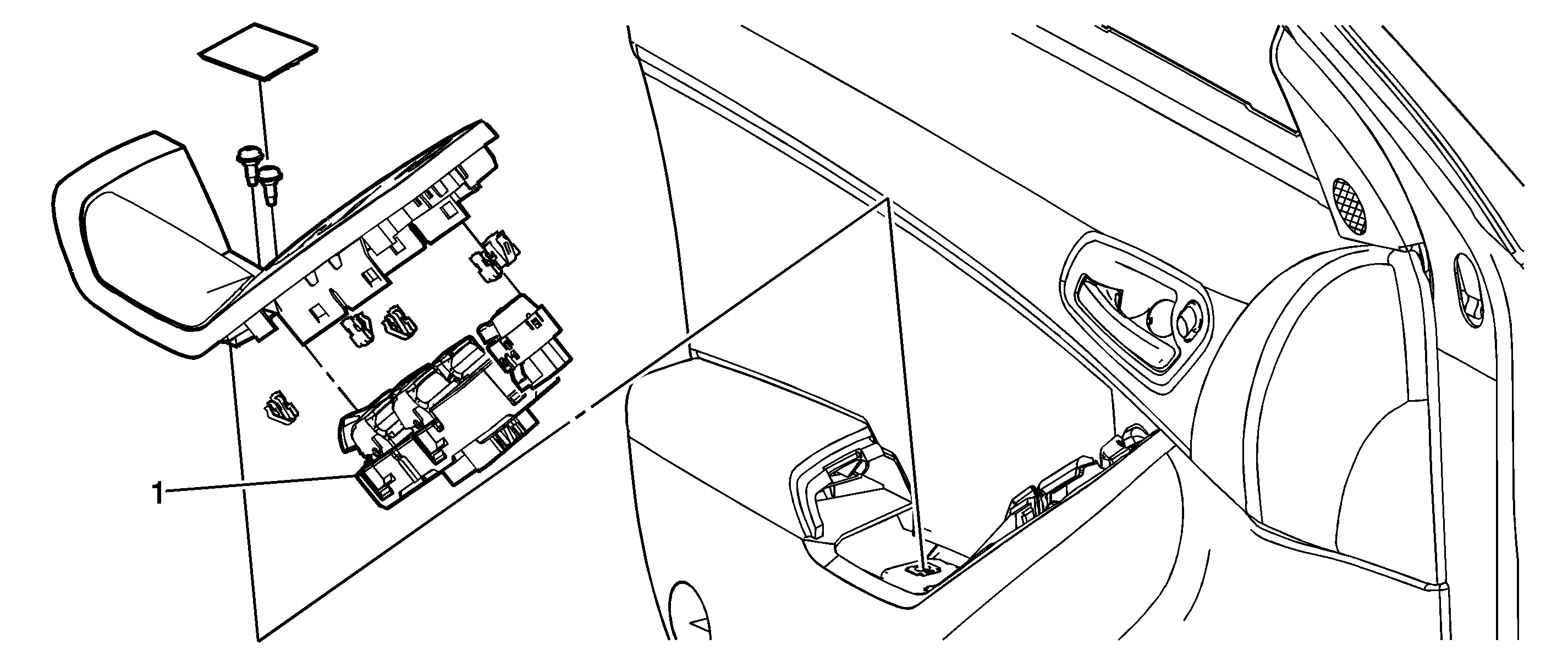 1