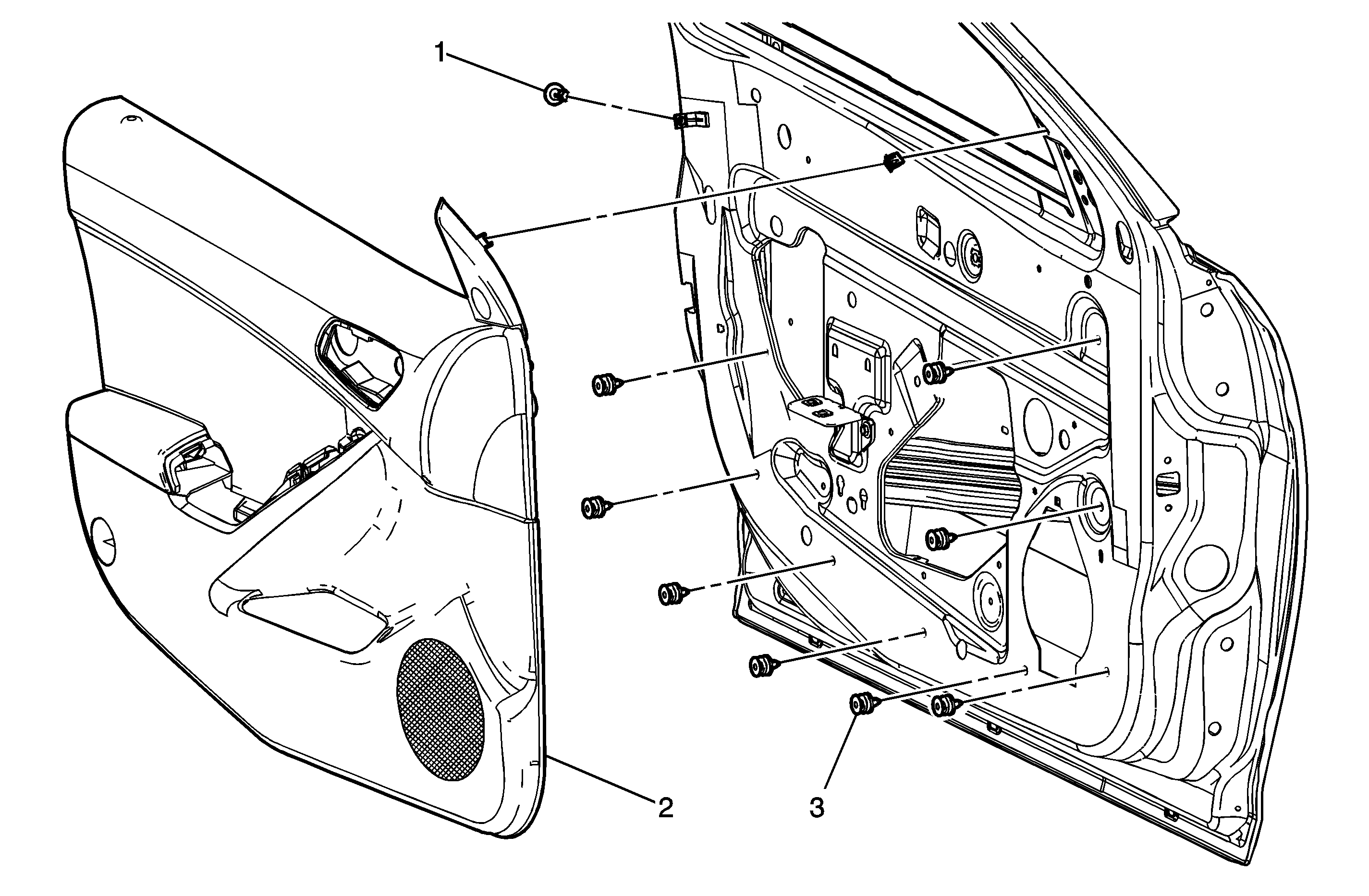 1

2

3