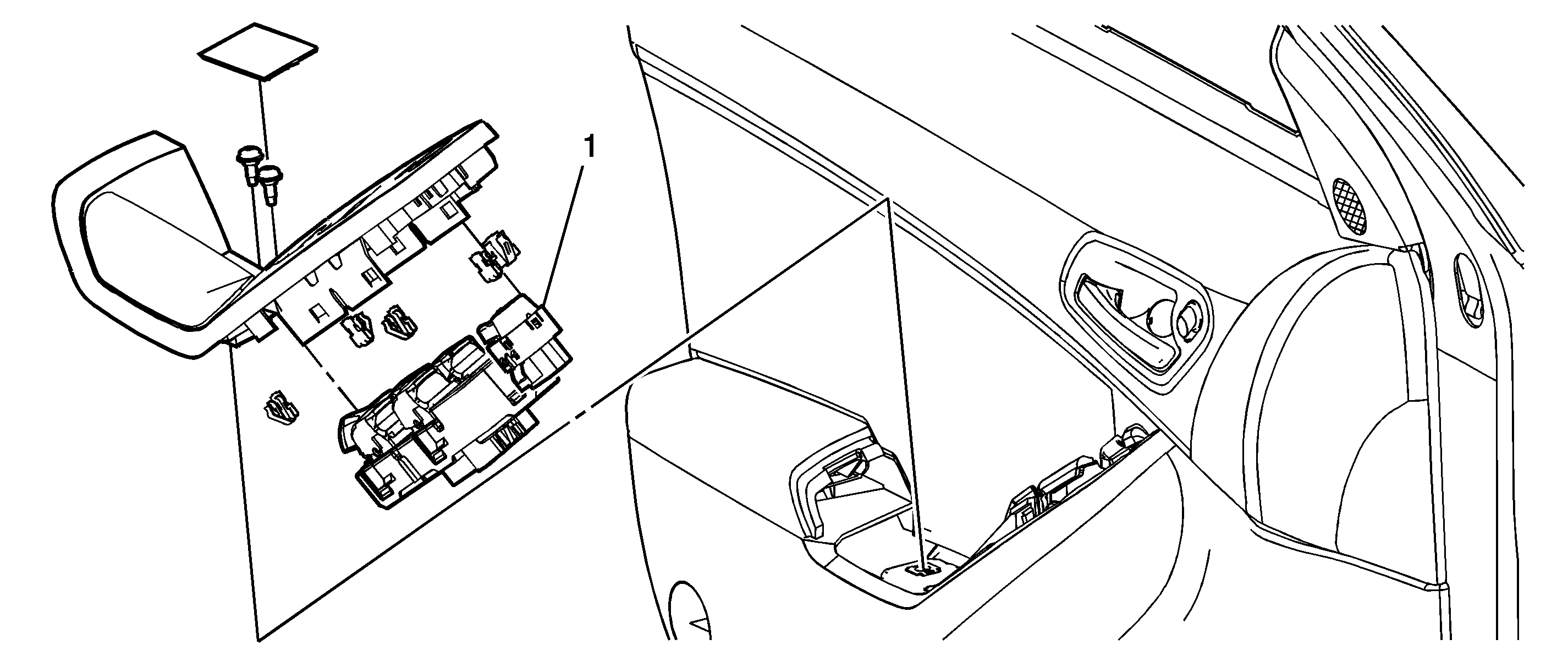 1