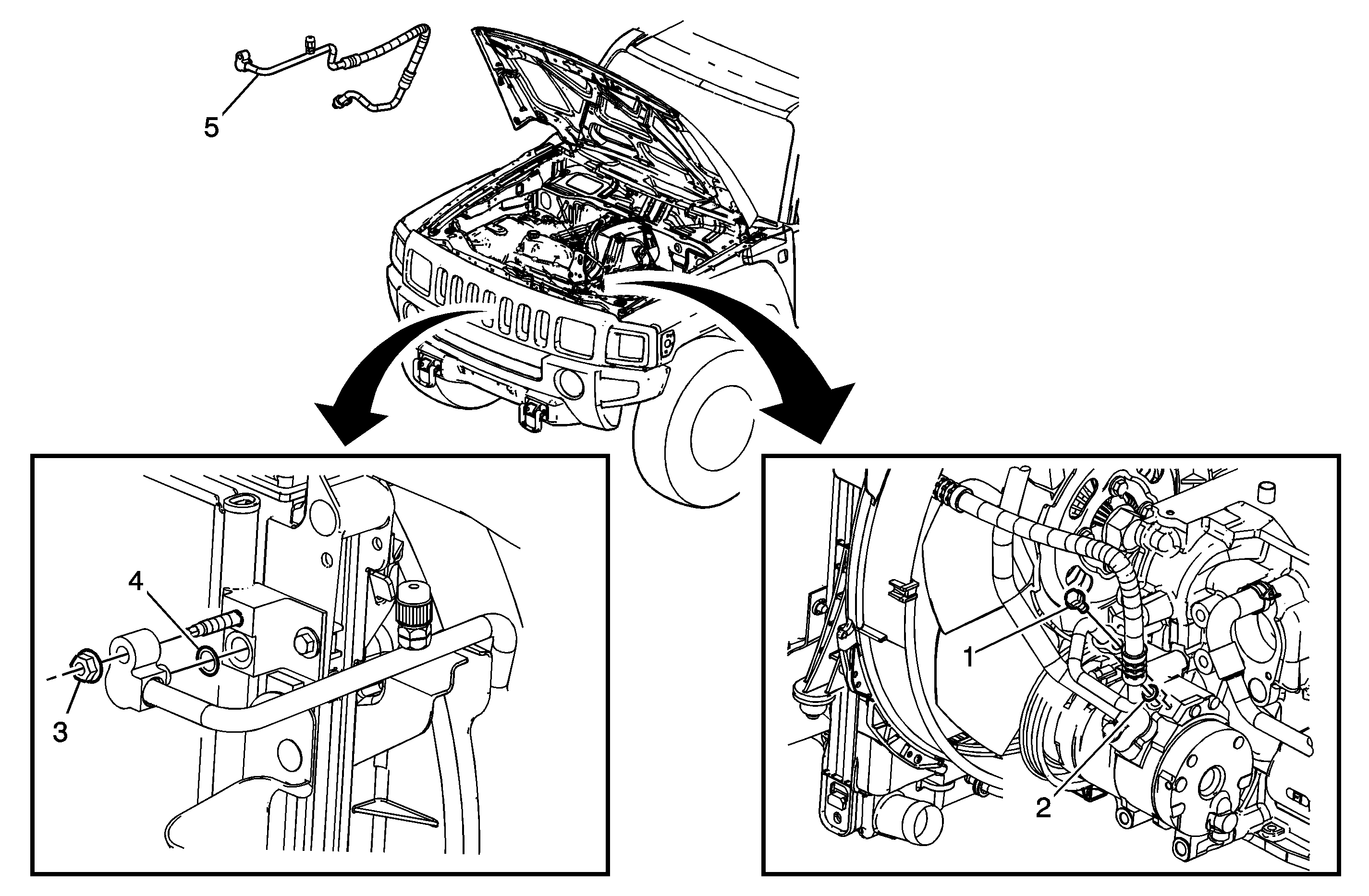 5

4

3

1

2