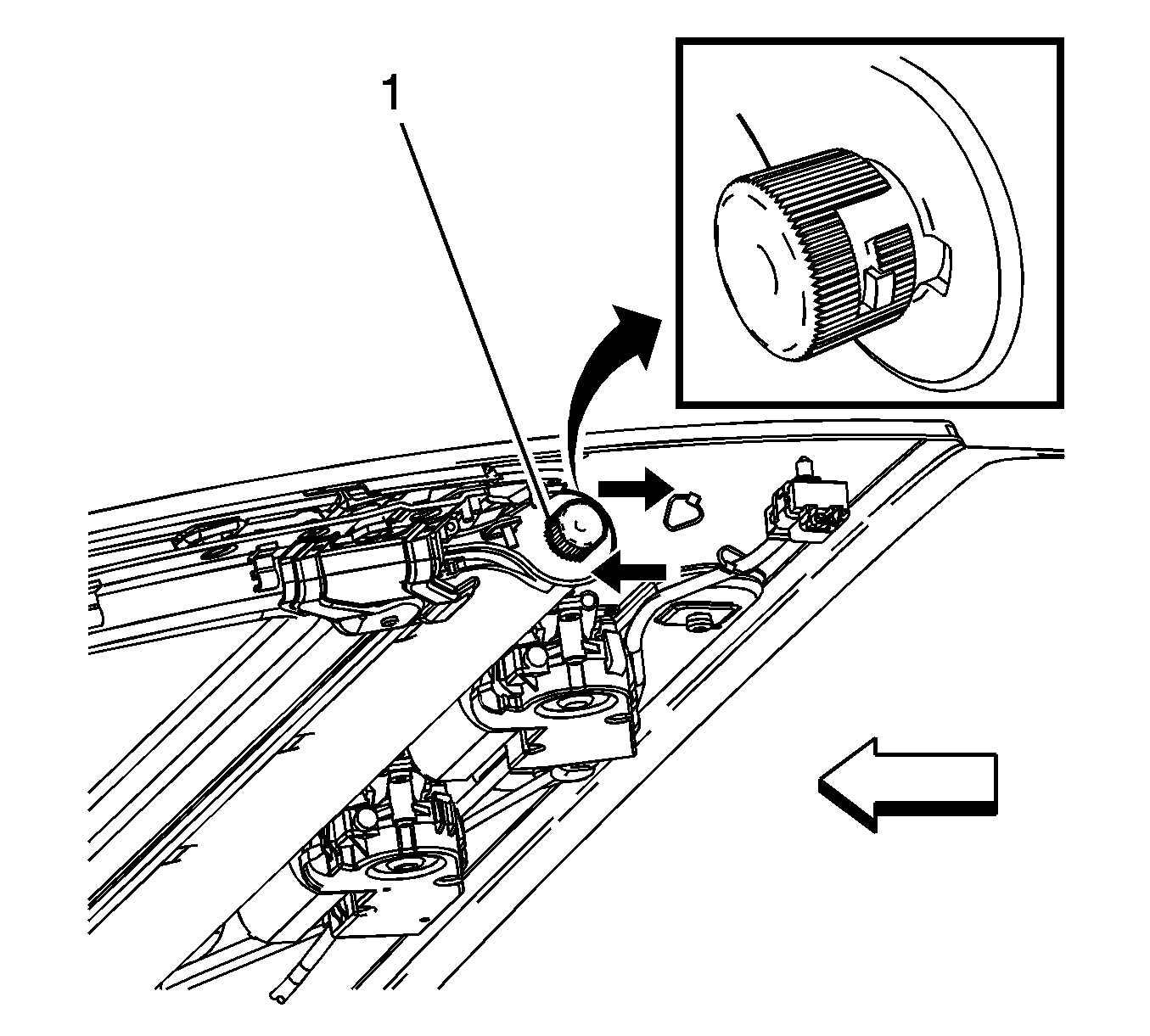 1