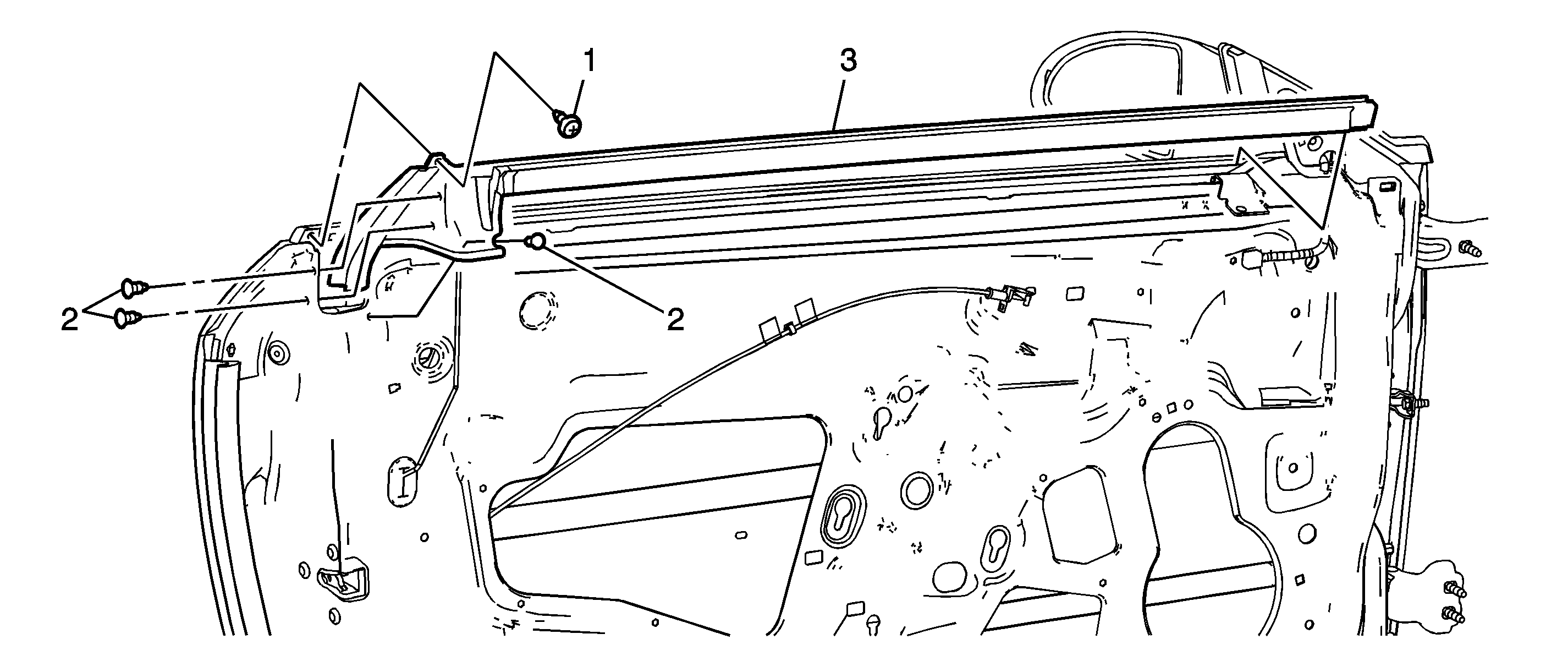 1
3
2
2