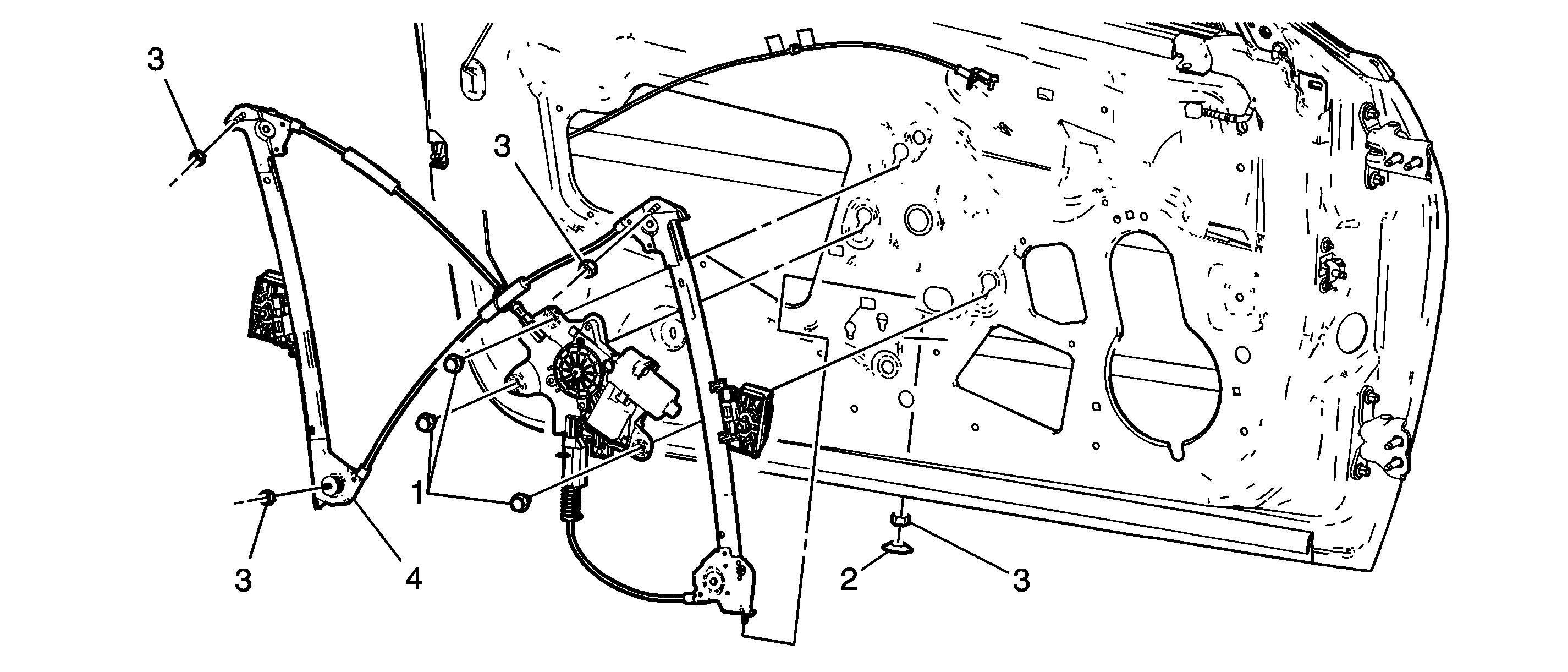 3

3

1

3

4

2

3