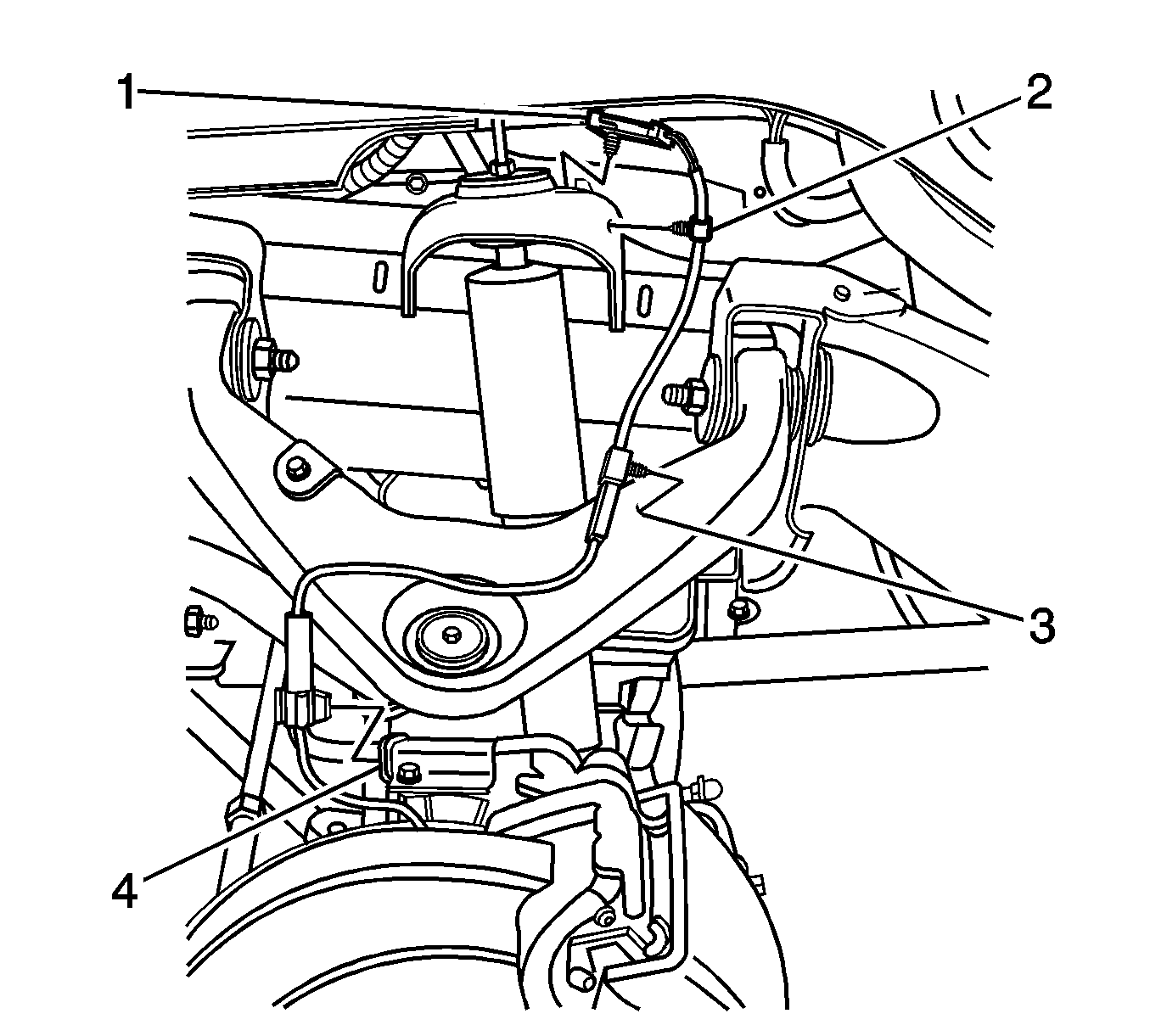 1
2
3
4