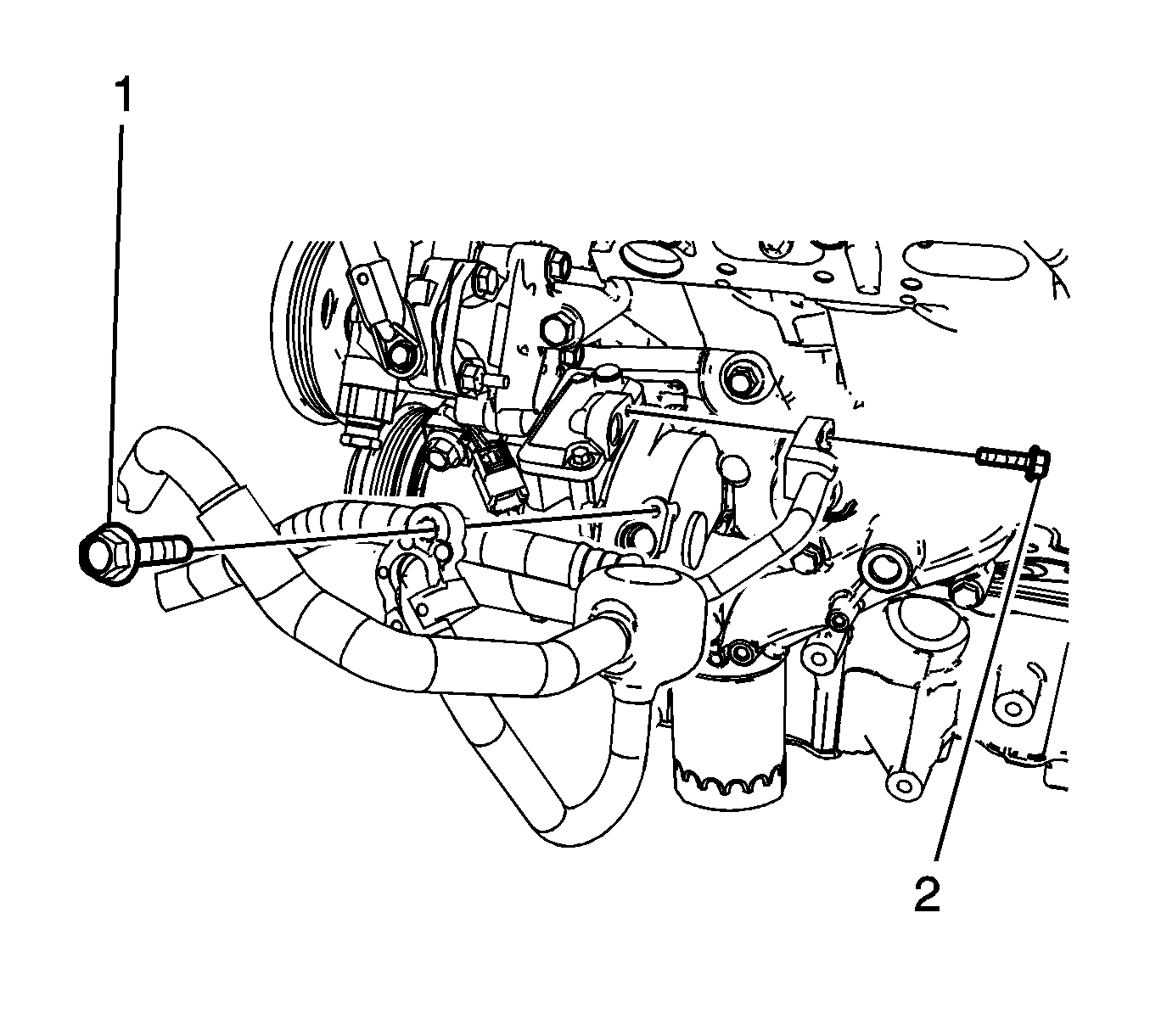 1

2