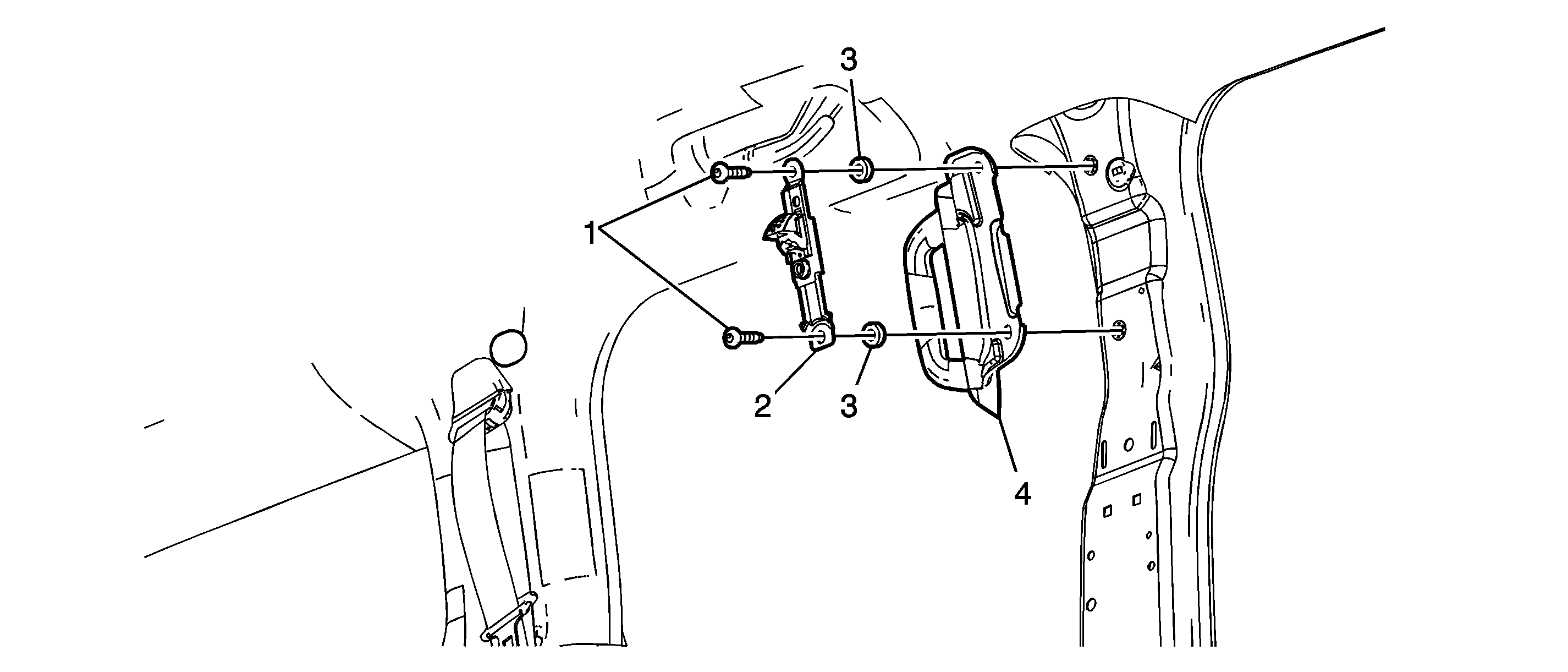 3
1
2
3
4