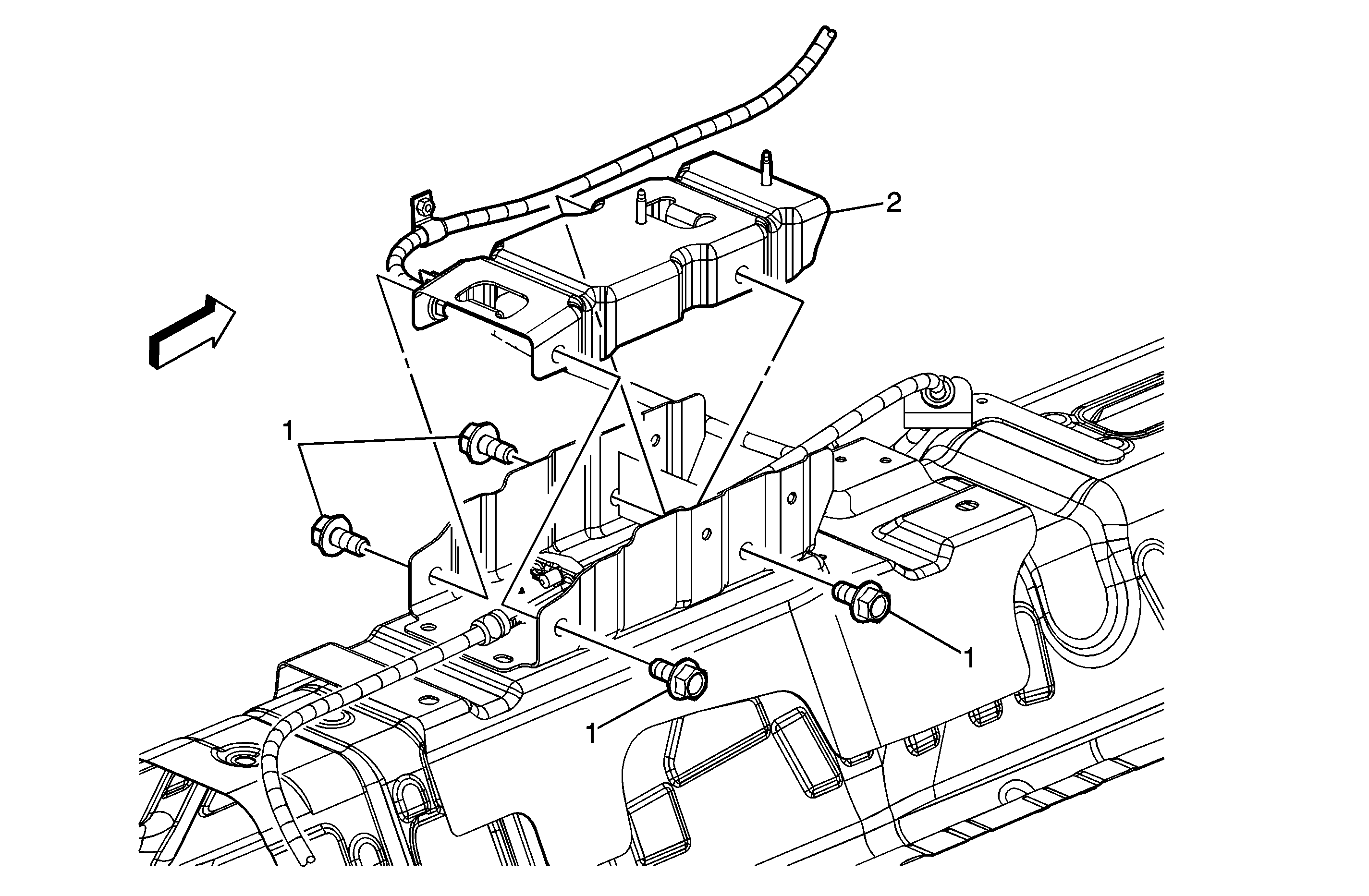 2

1

1

1