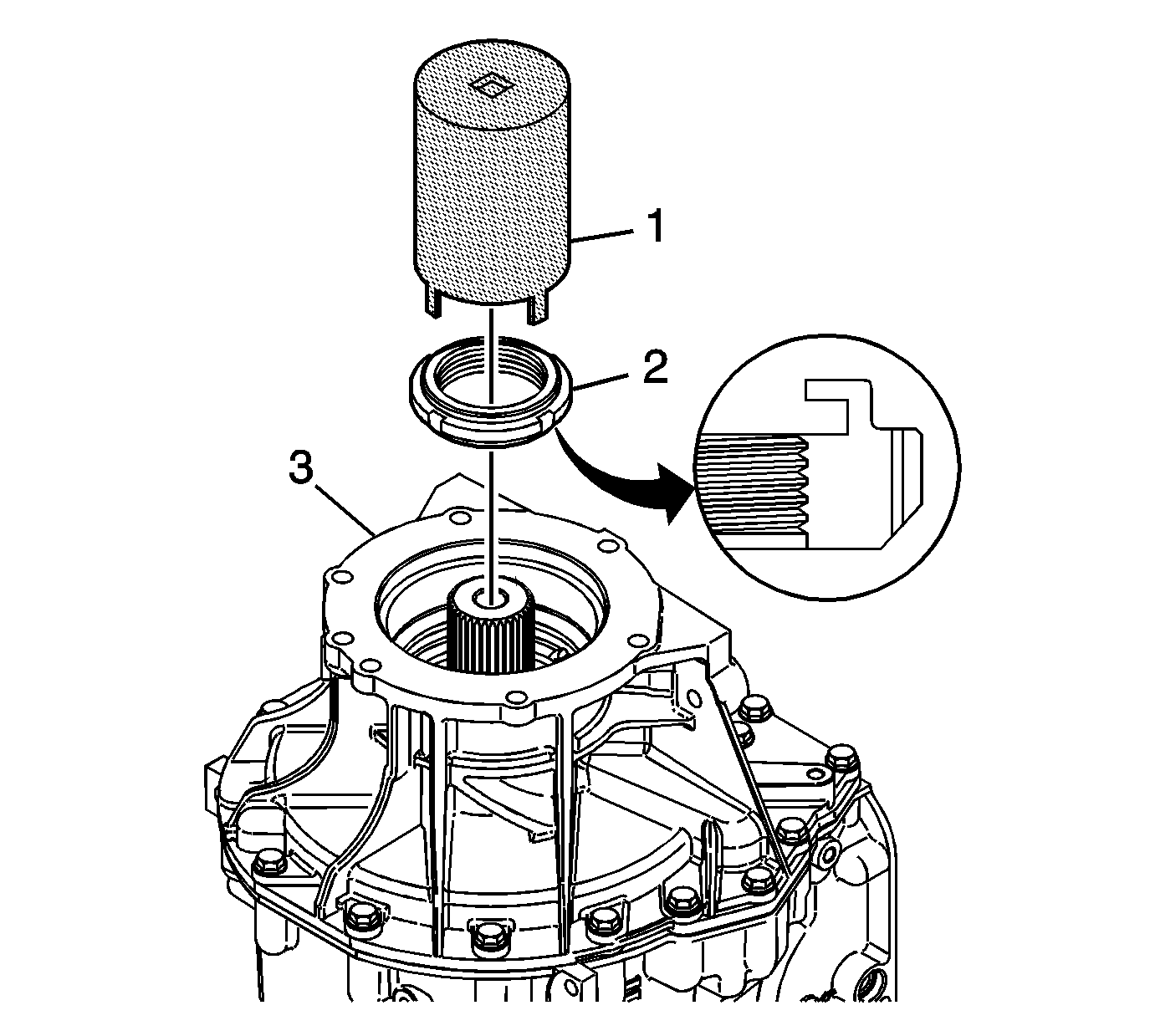 1
2
3