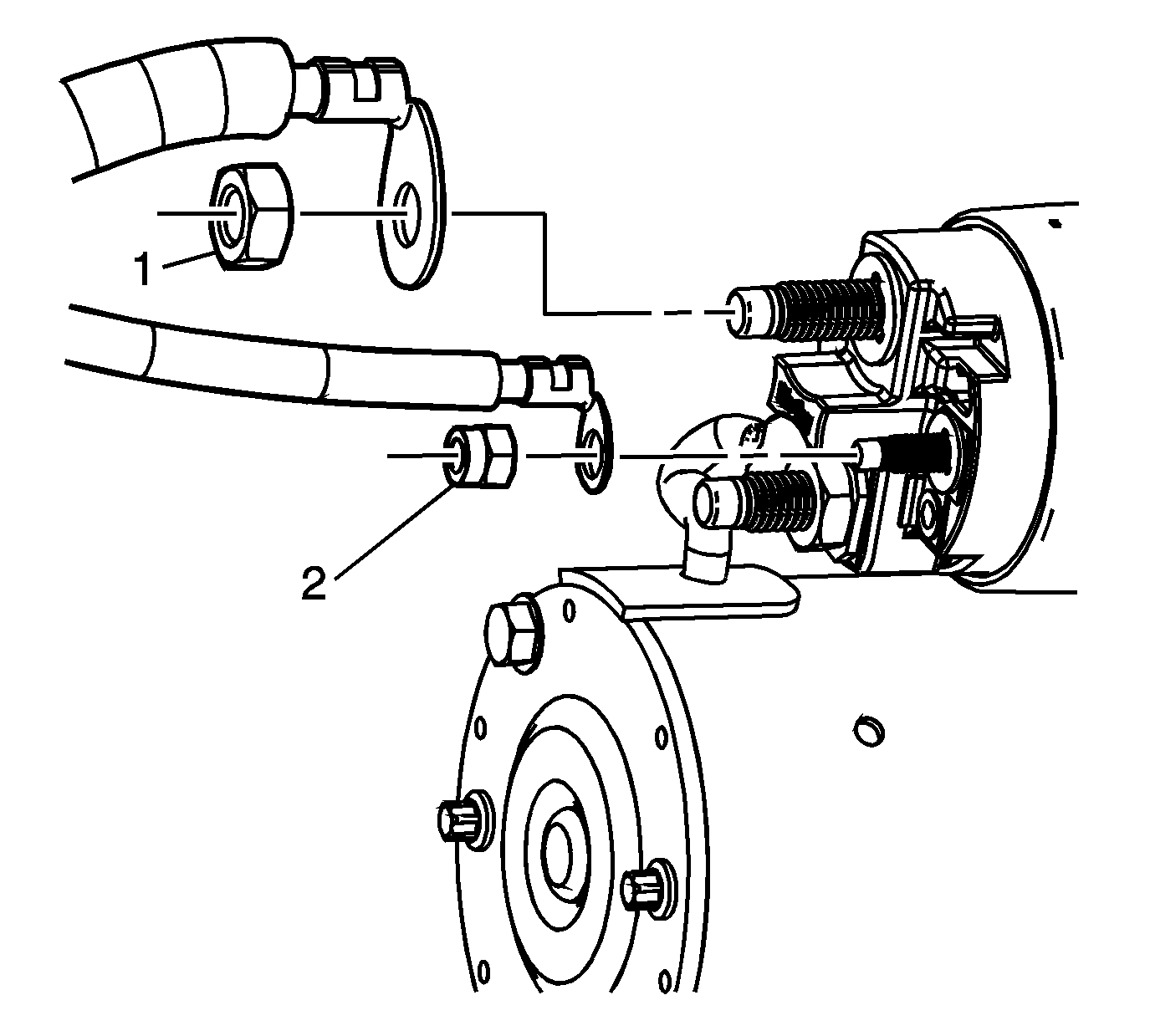 1

2