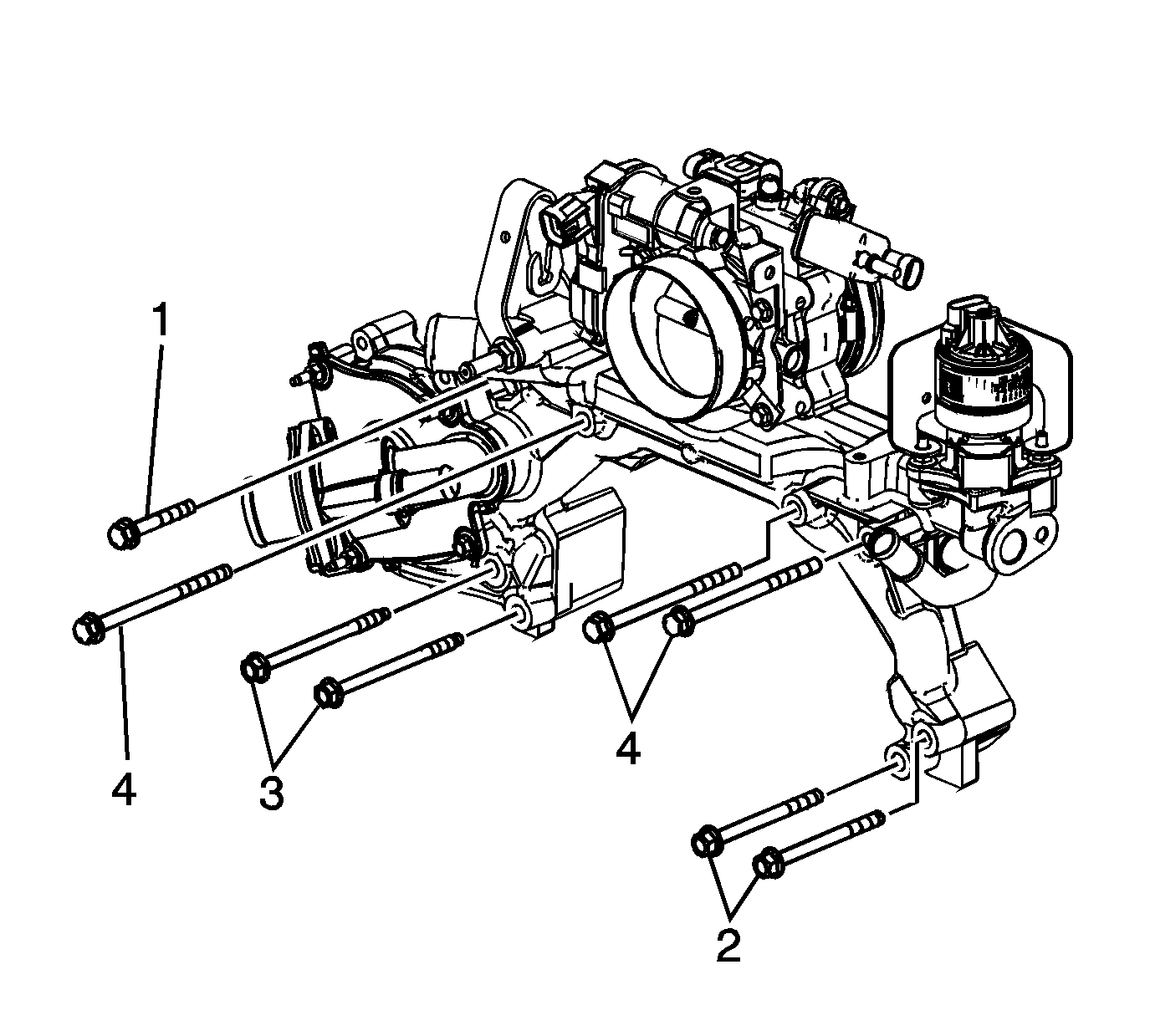 1
4
3
4
2