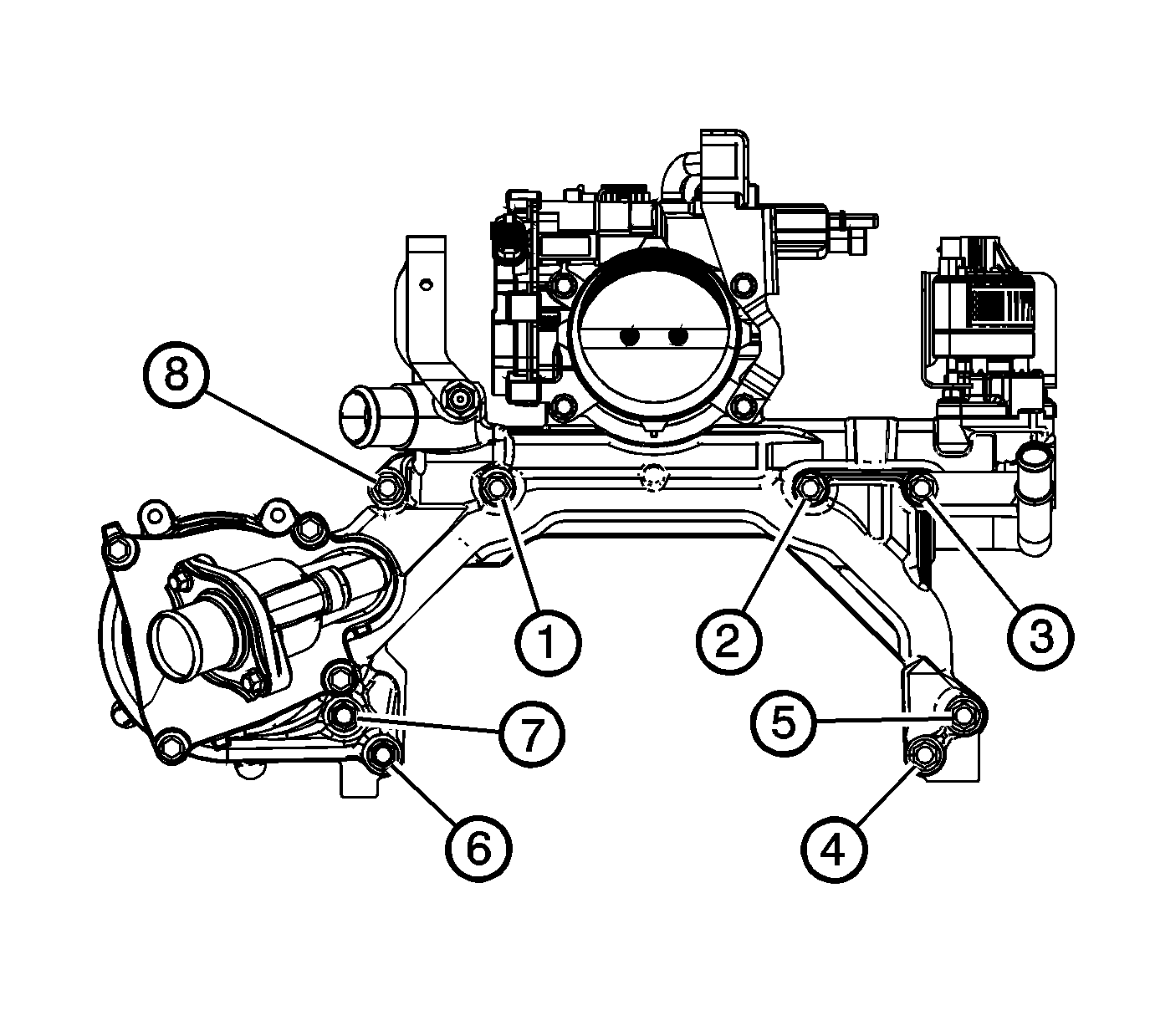 8
1
2
3
7
5
6
4