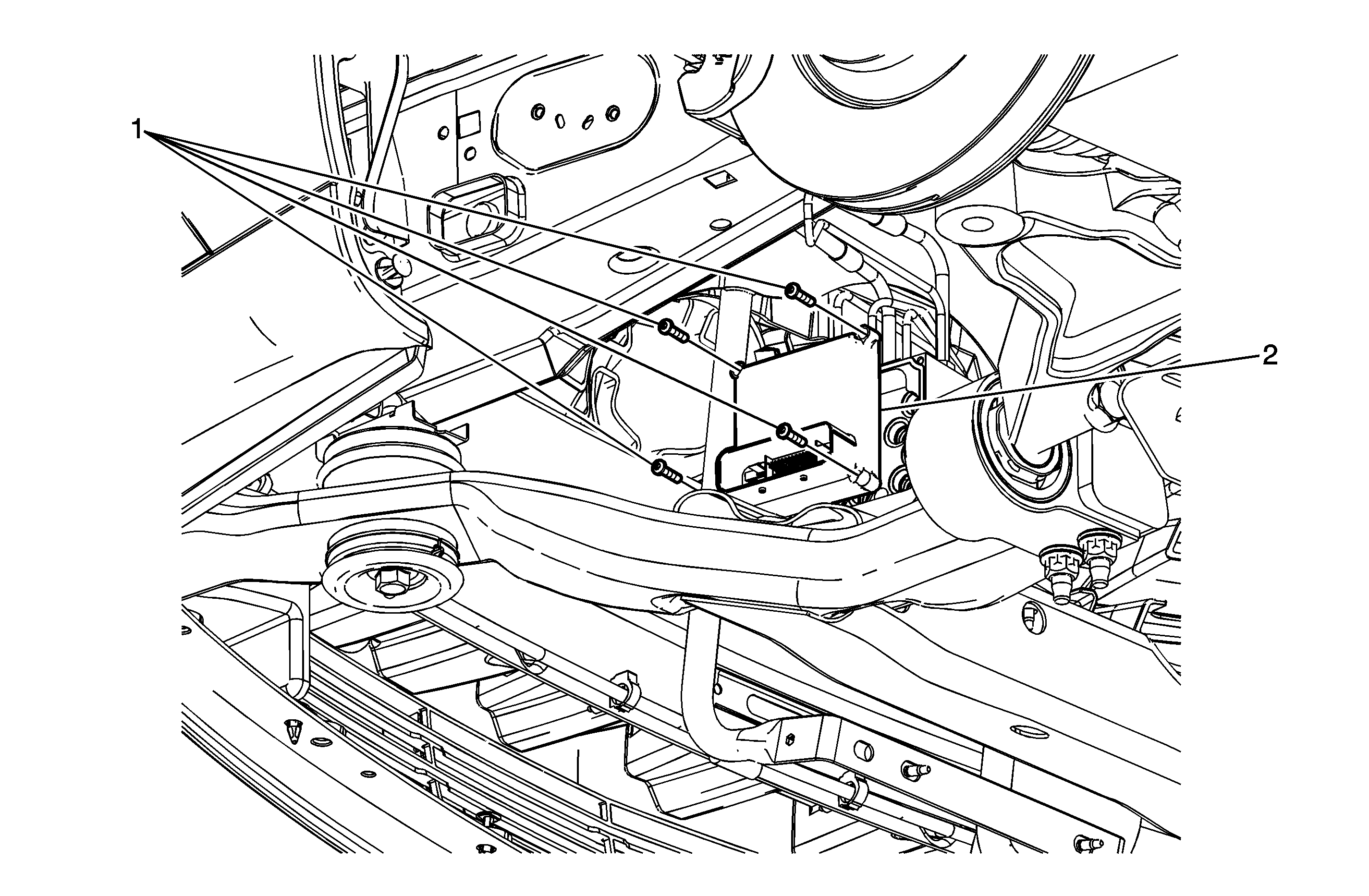 1
2