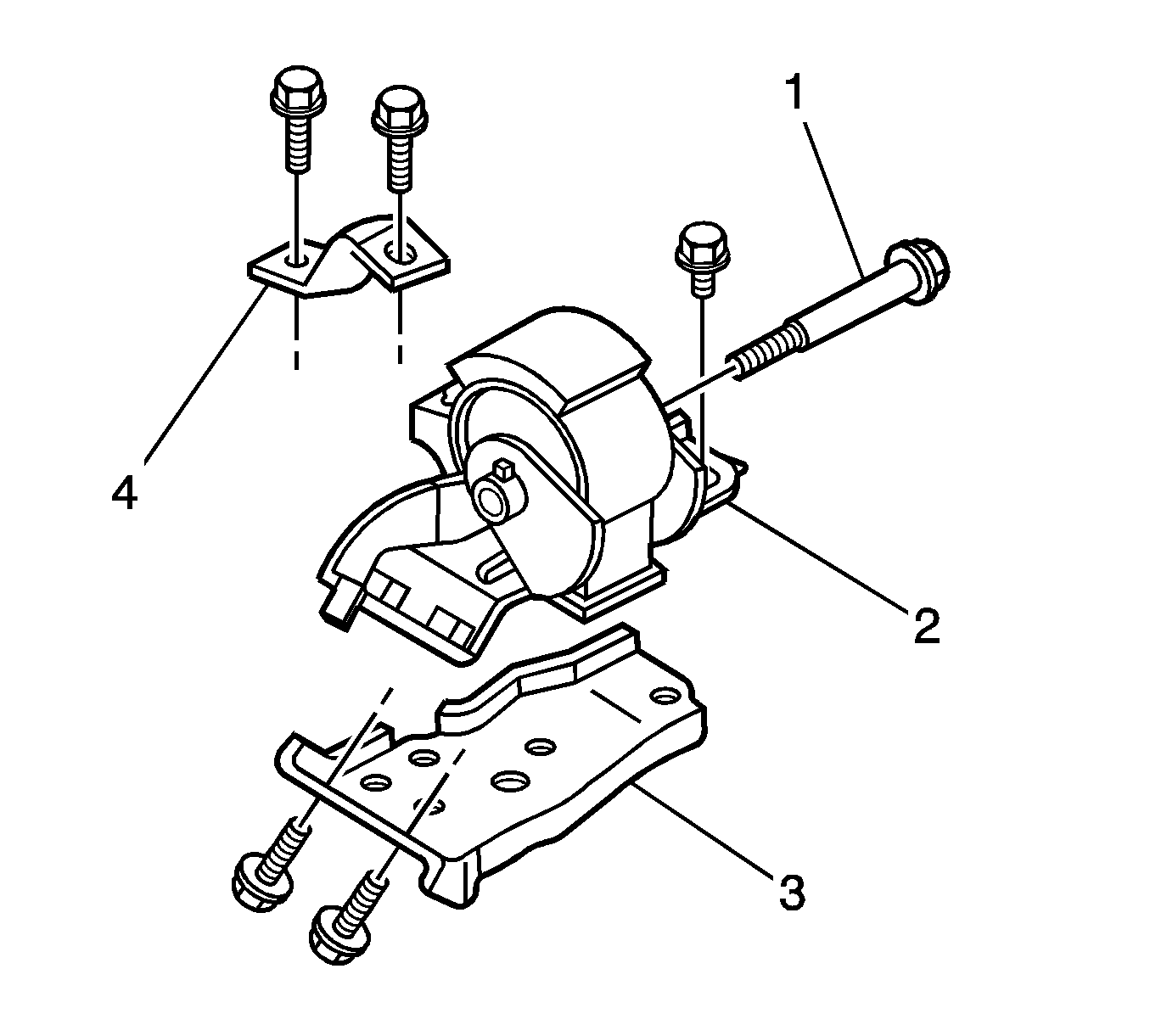 1
4
2
3