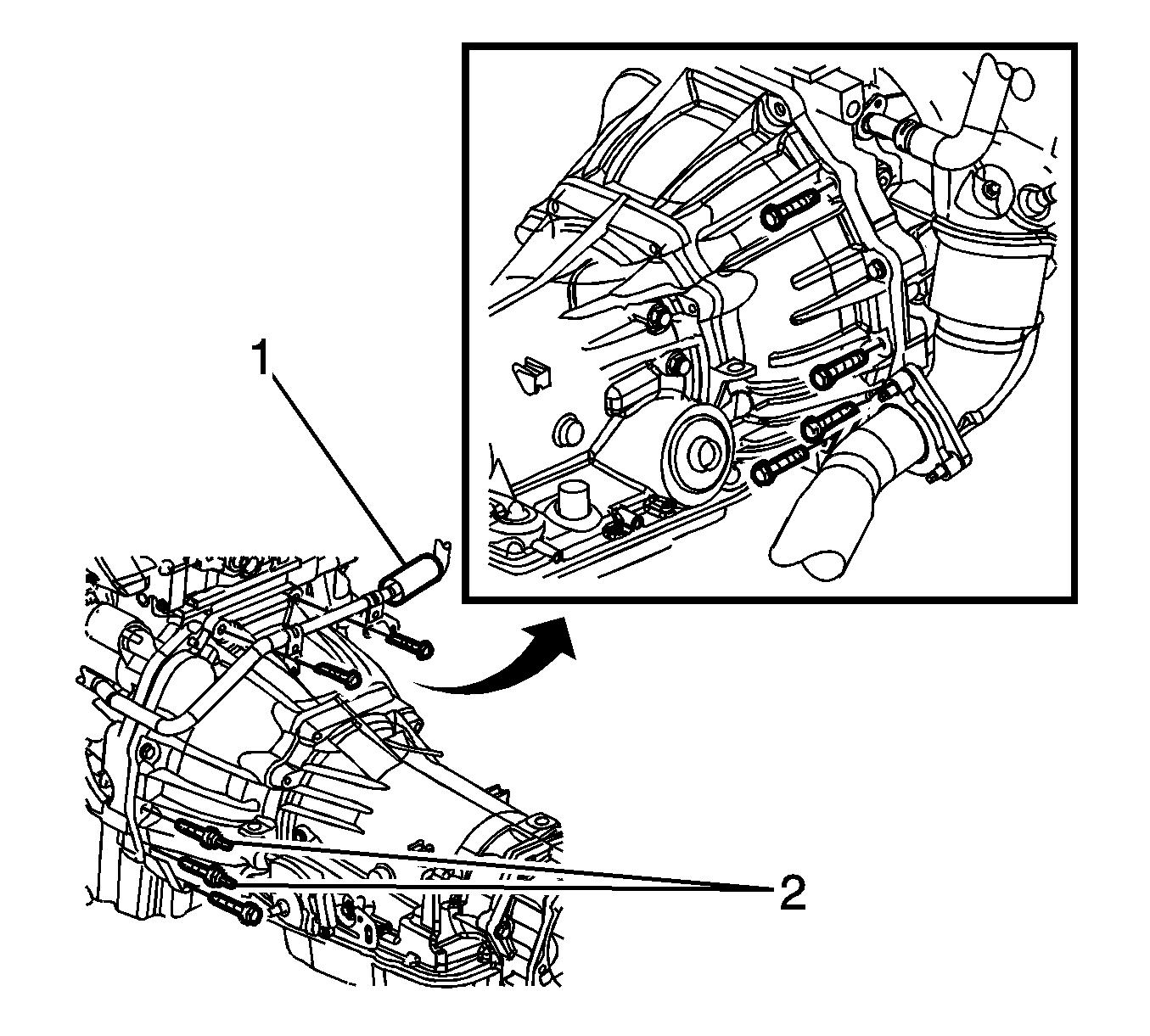 1
2