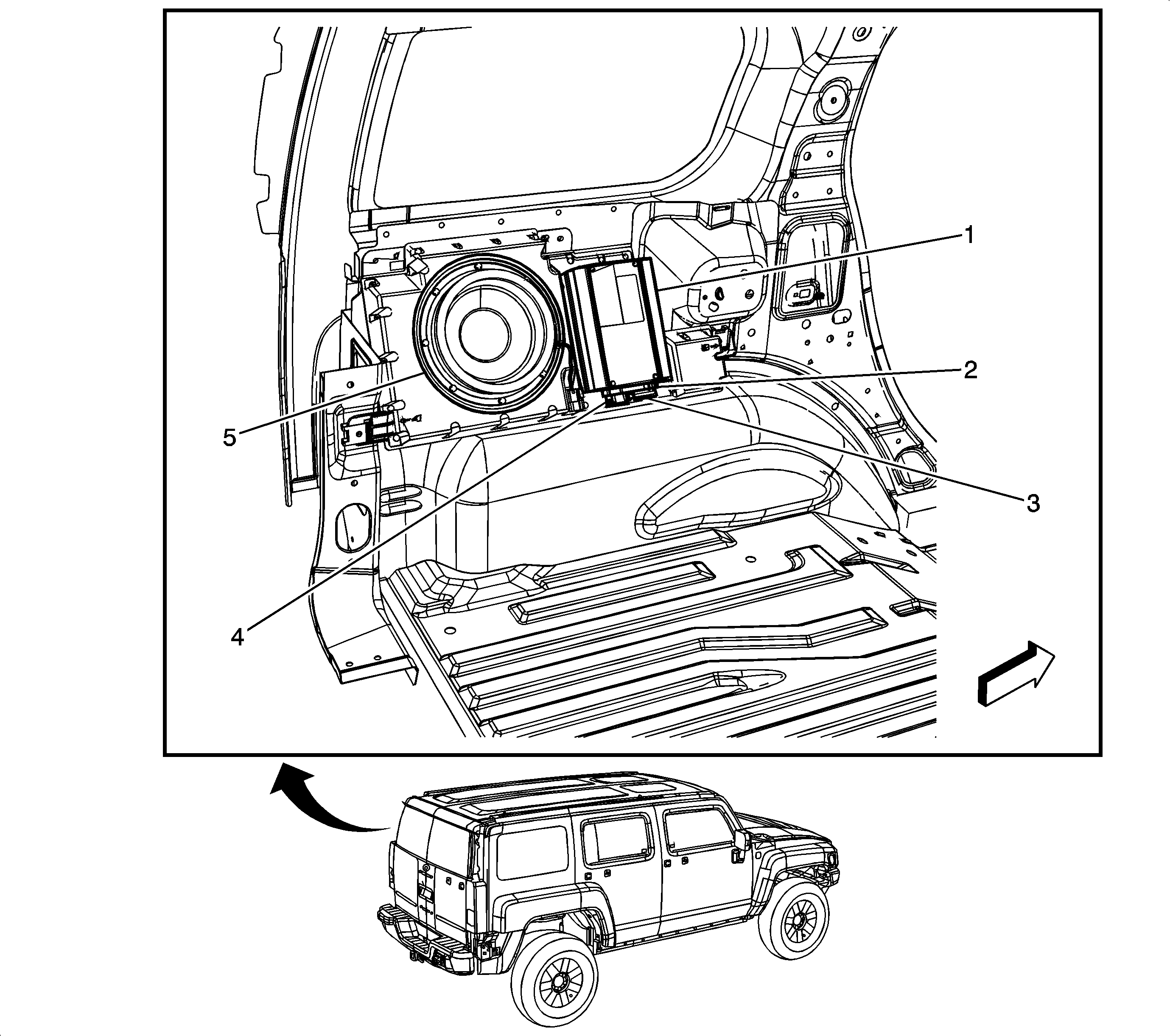 1
2
5
3
4