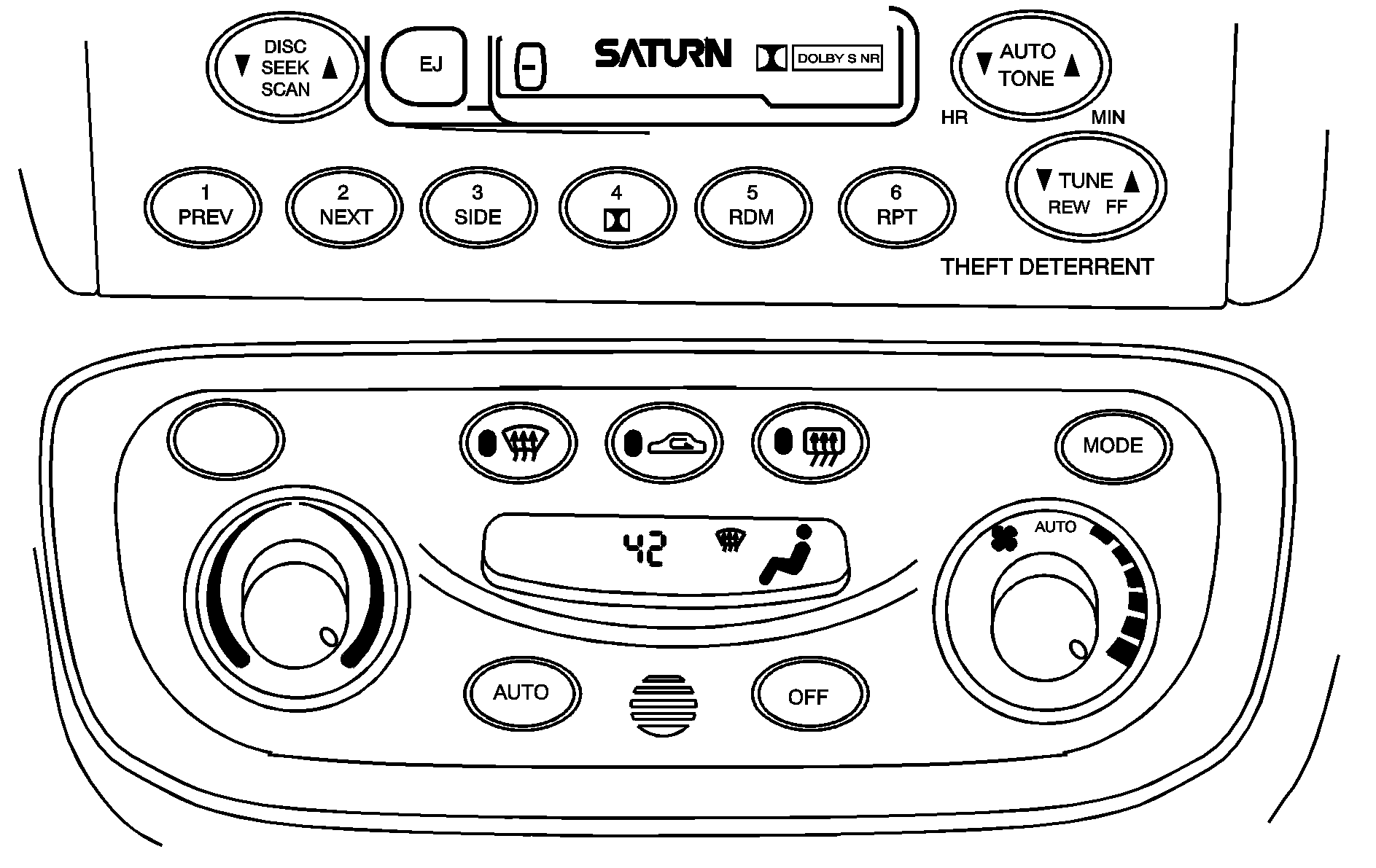 DISC
SEEK
SCAN

EJ

SATURN

DOLBY S NR

AUTO
TONE

HR

MIN

1
PREV

2
NEXT

3
SIDE

4

5
RDM

6
RPT

TUNE
REW FF

THEFT DETERRENT

MODE

42

AUTO

AUTO

OFF