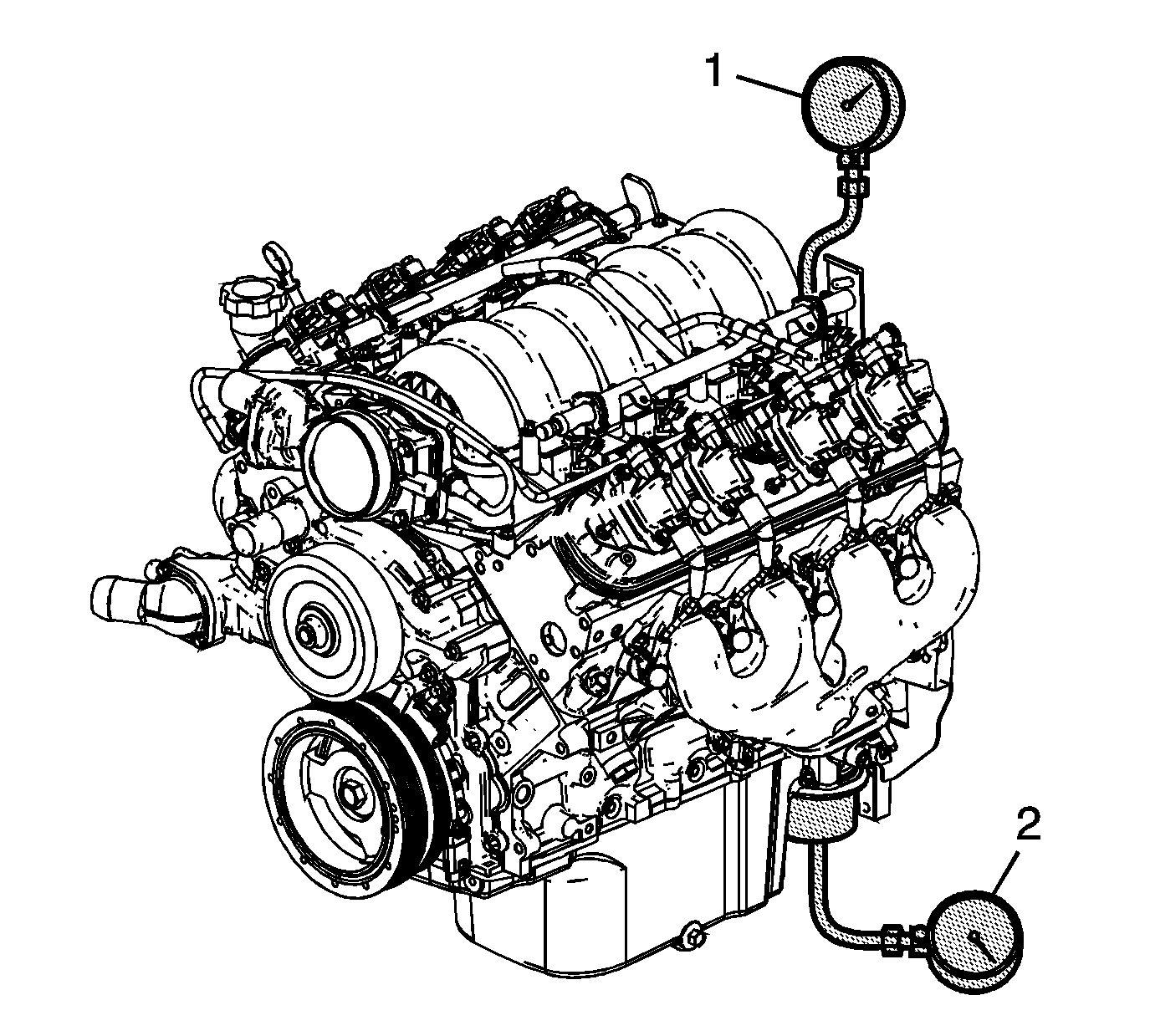 1

2