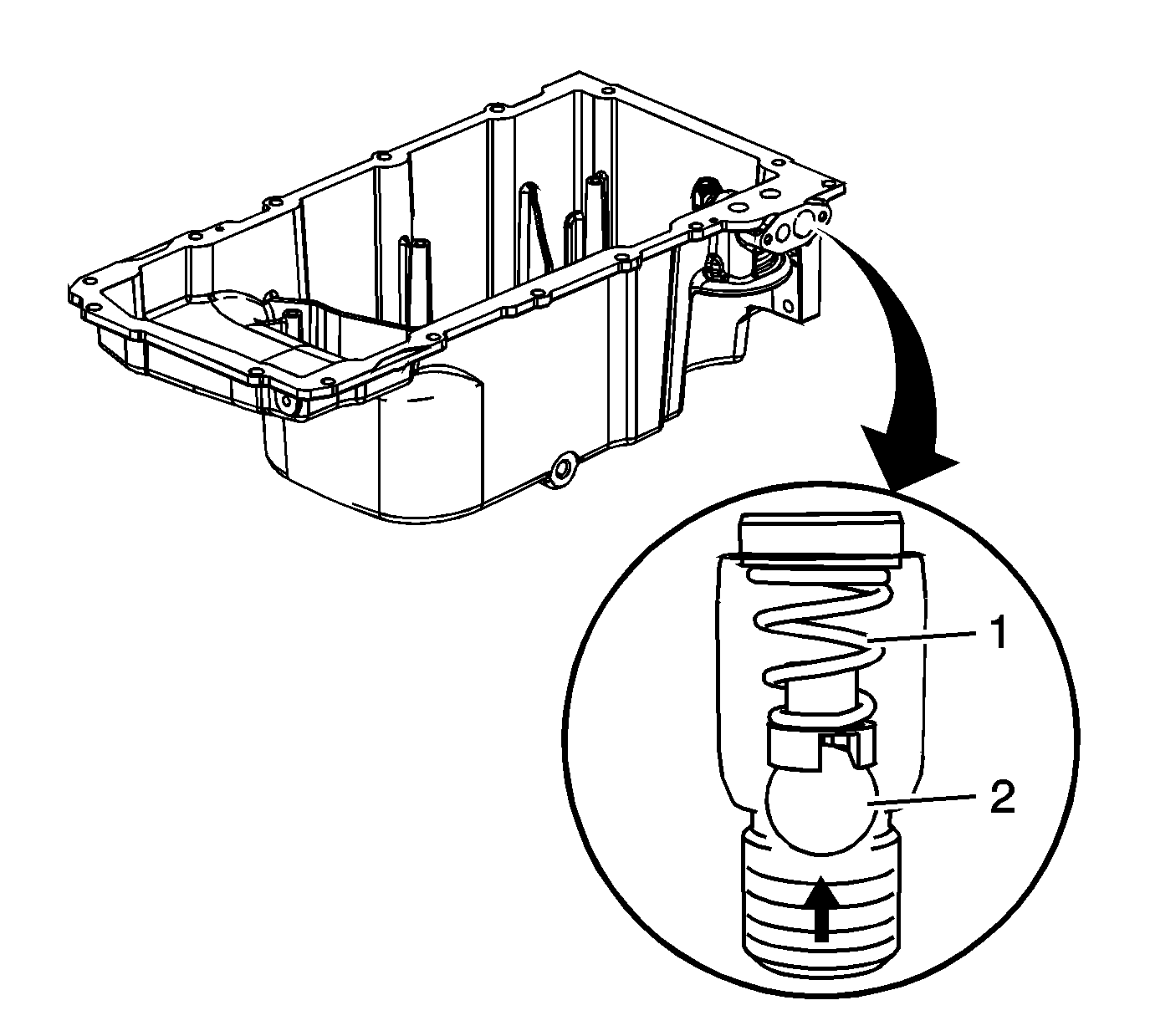 1
2