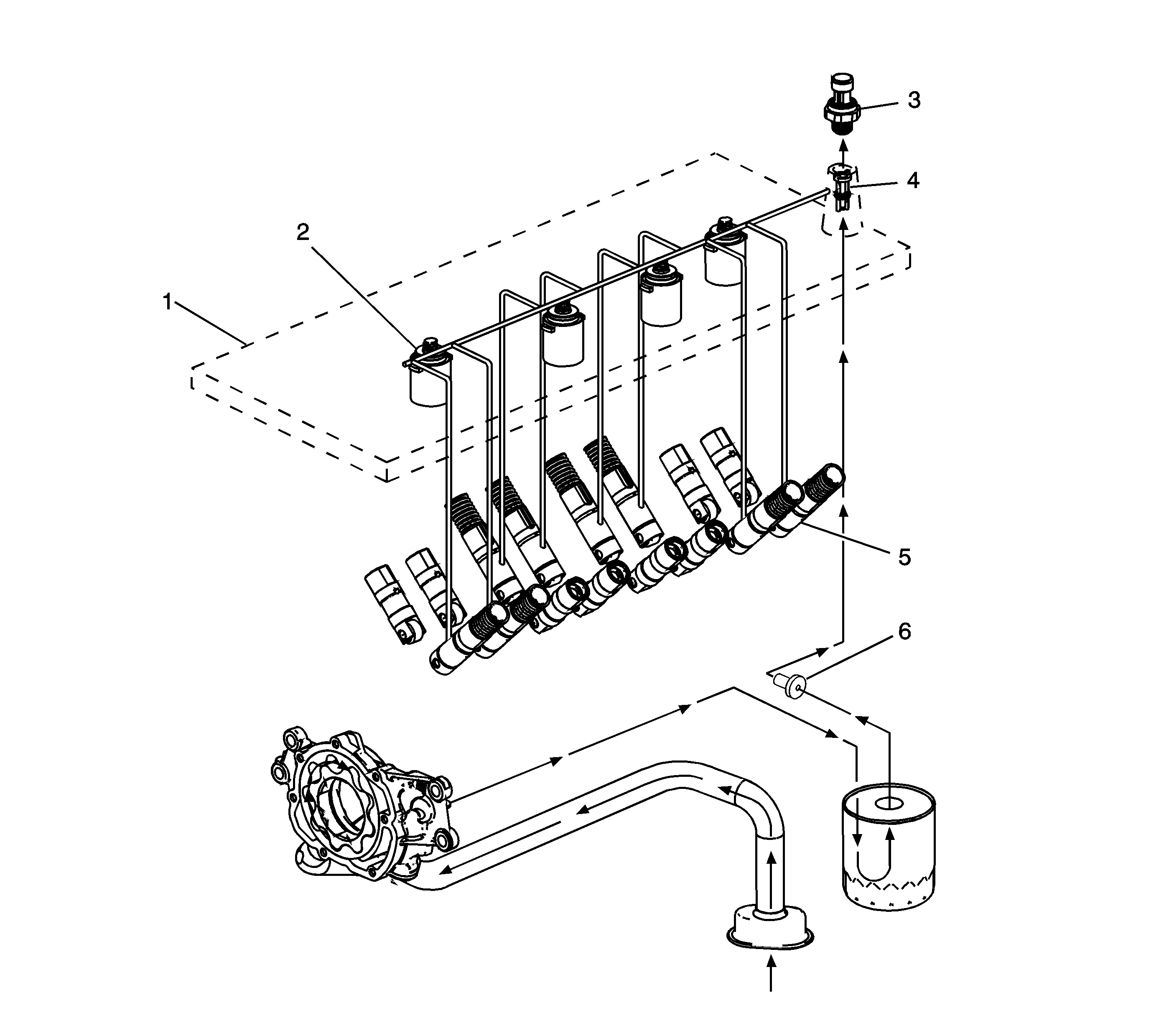 3
4
2
1
5
6