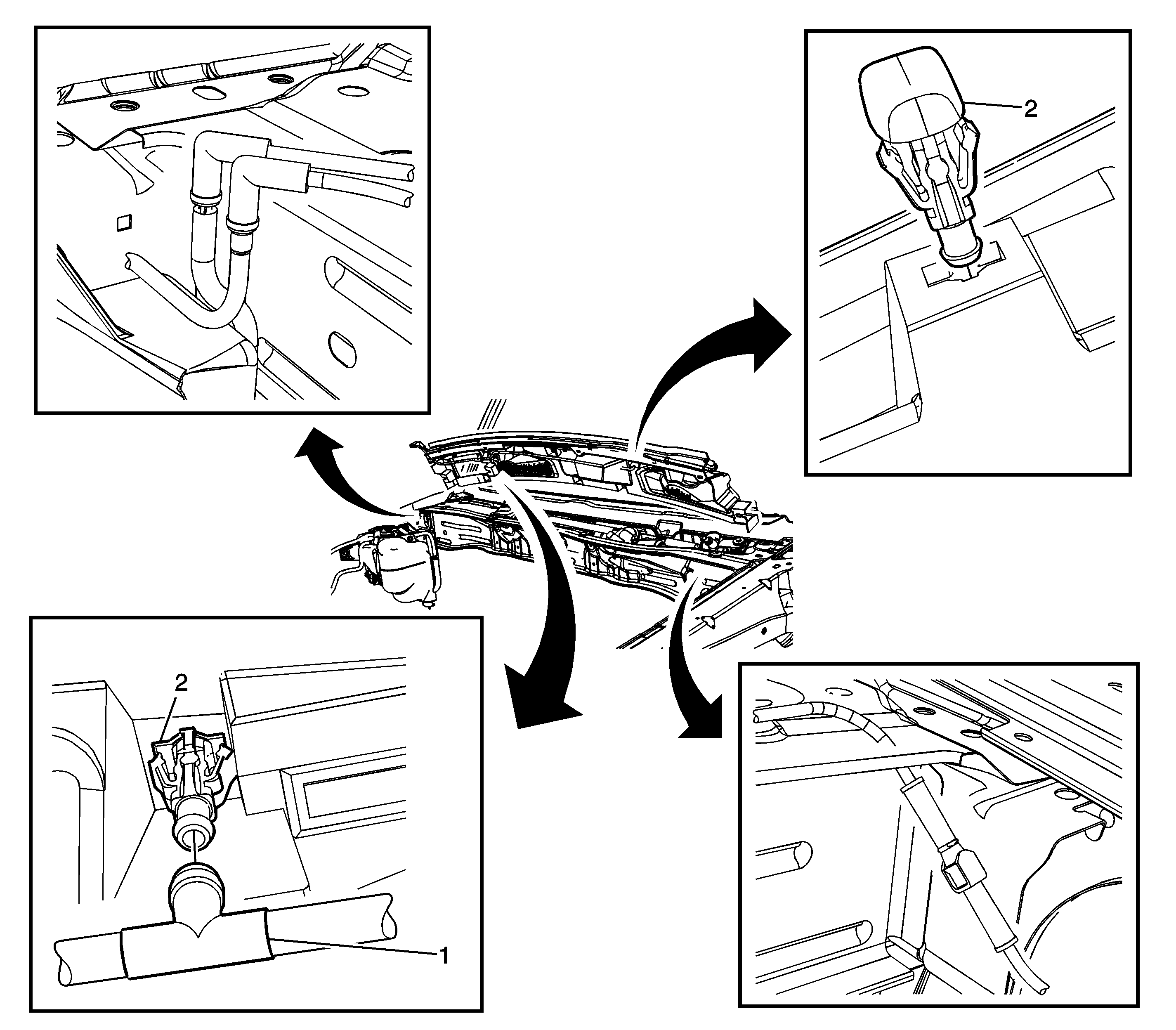 2

2

1