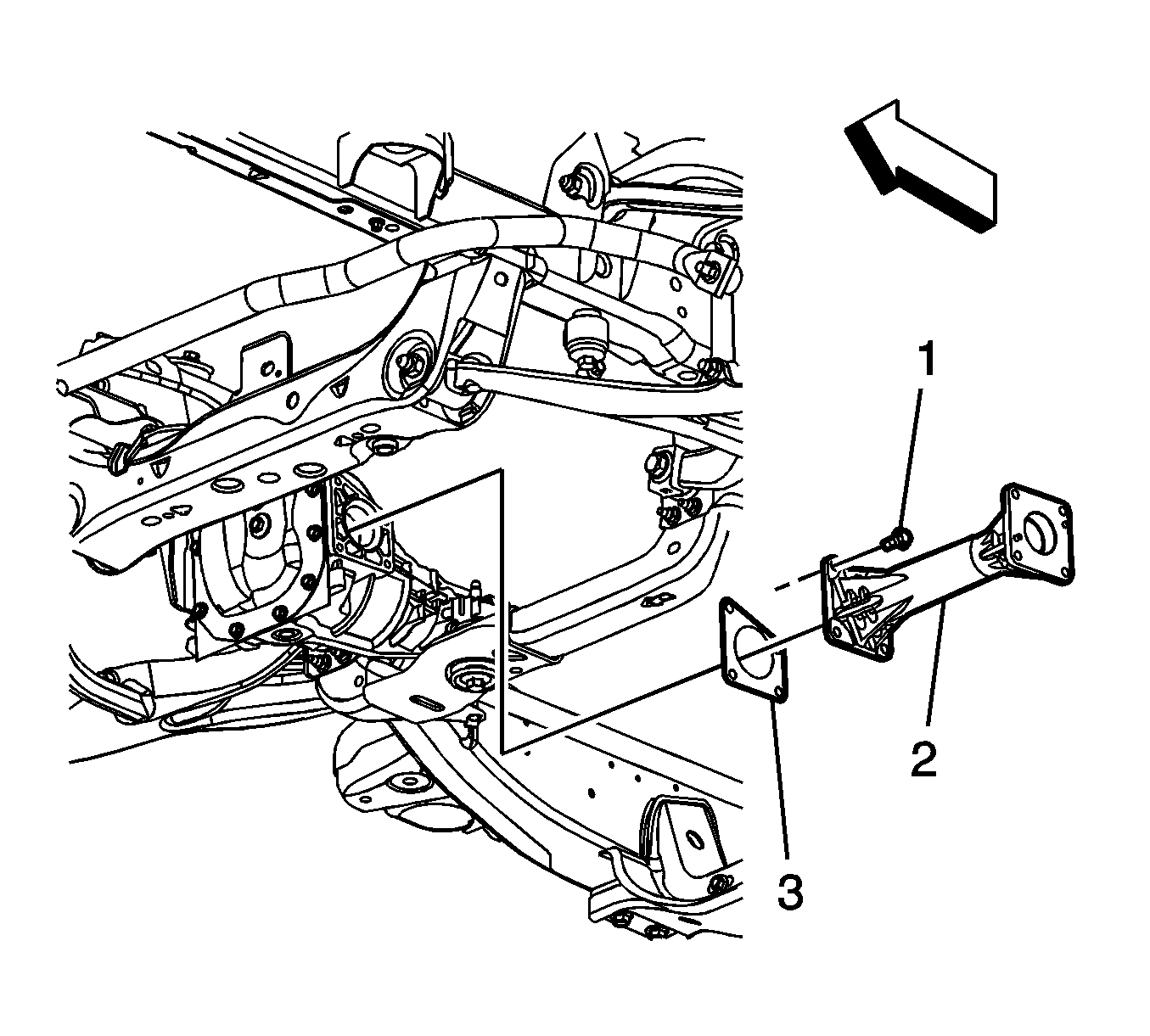 1
2
3