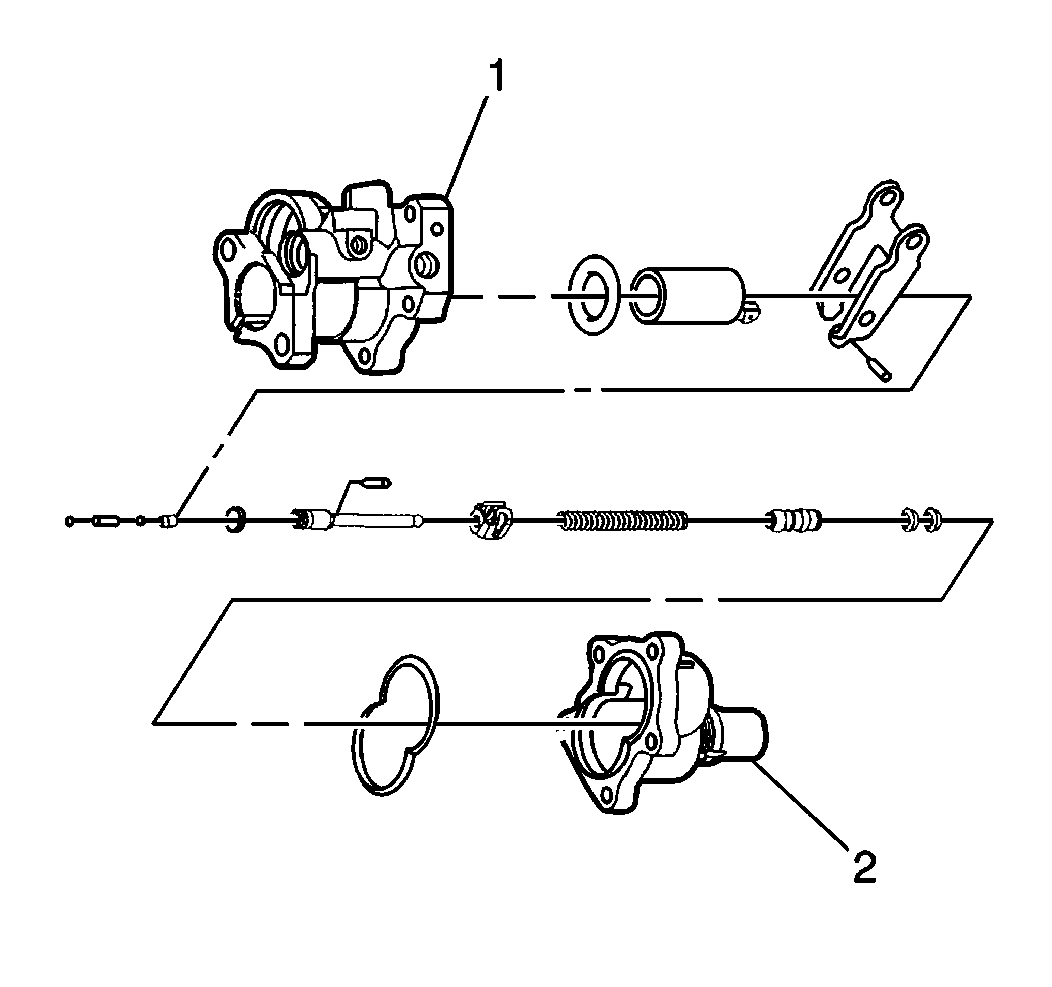 1

2