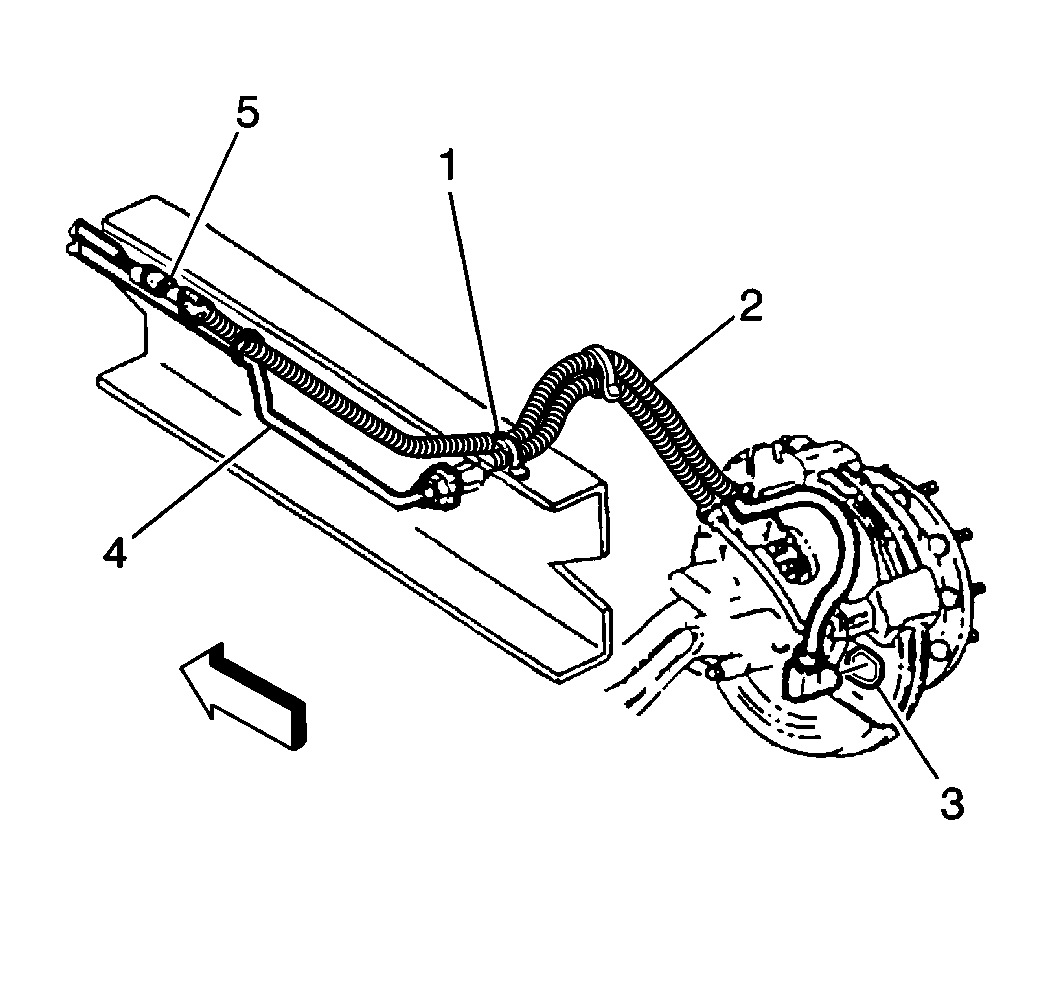 5
1
2
4
3